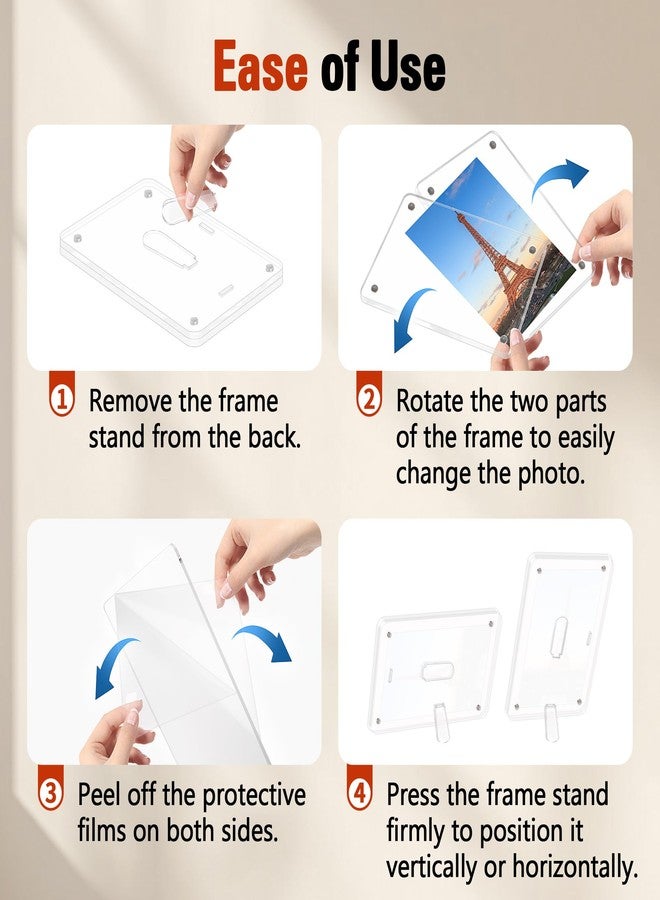 Ease of Use

1 Remove the frame stand from the back.

2 Rotate the two parts of the frame to easily change the photo.

3 Peel off the protective films on both sides.

4 Press the frame stand firmly to position it vertically or horizontally.