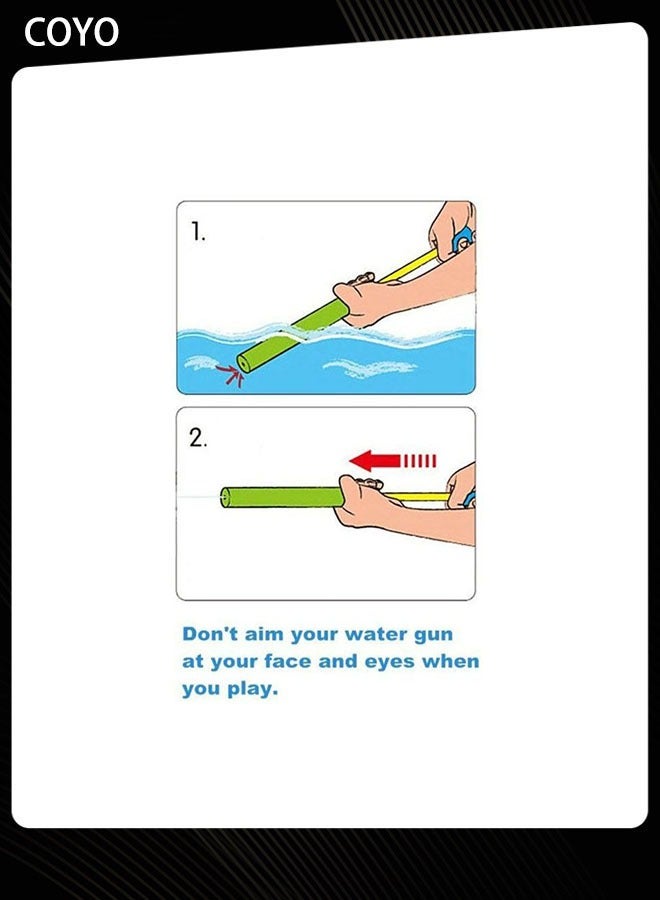 COYO

1.

2.

Don't aim your water gun at your face and eyes when you play.