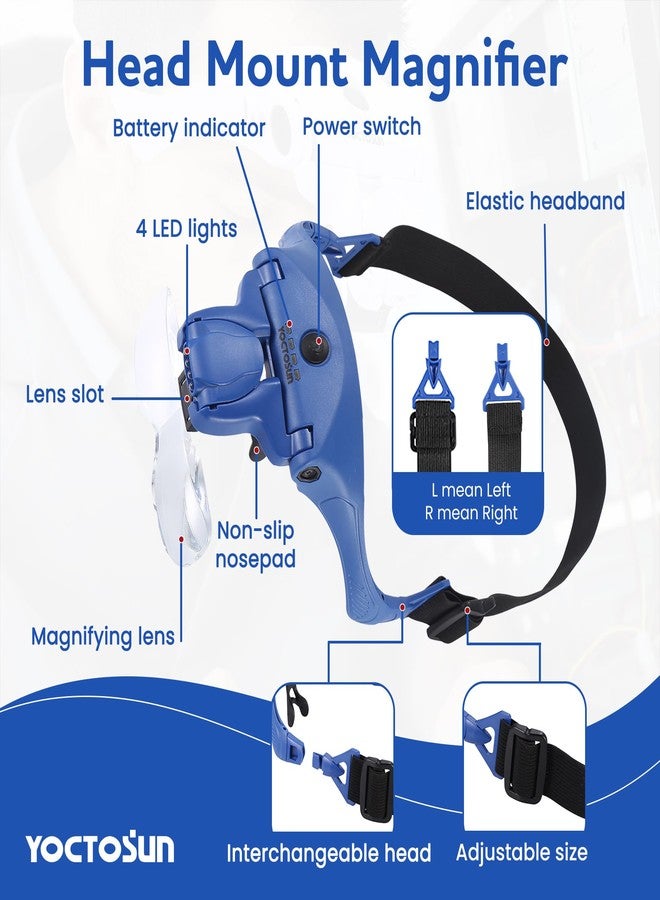 Head Mount Magnifier

Battery indicator

Power switch

Elastic headband

4 LED lights

YOCTOSUN

Lens slot

L mean Left
R mean Right

Non-slip nosepad

Magnifying lens

YOCTOSUN

Interchangeable head

Adjustable size