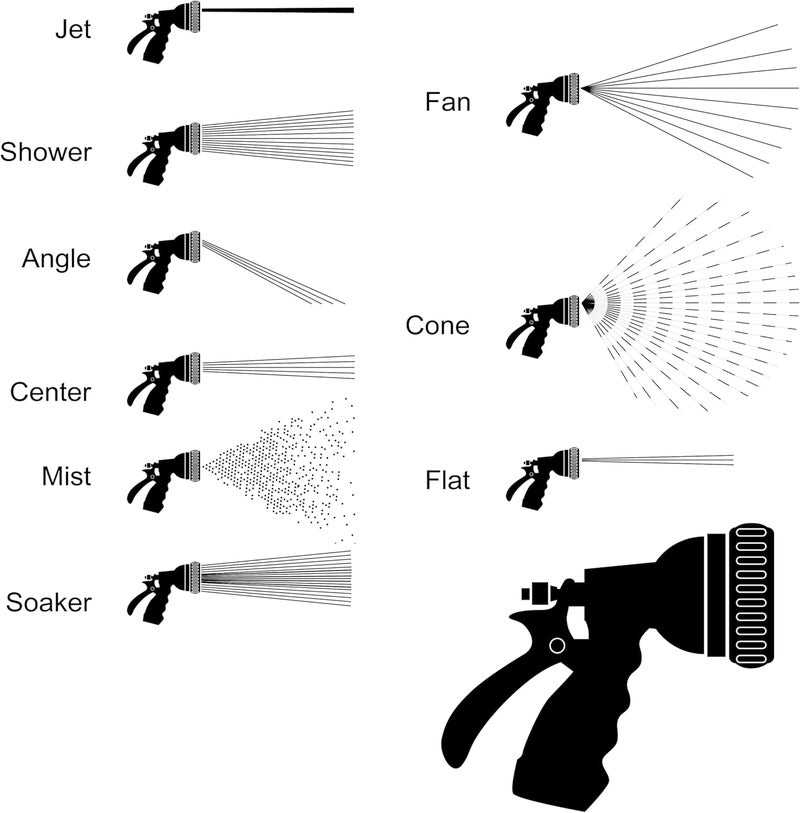 Jet

Shower

Angle

Center

Mist

Soaker

Fan

Cone

Flat