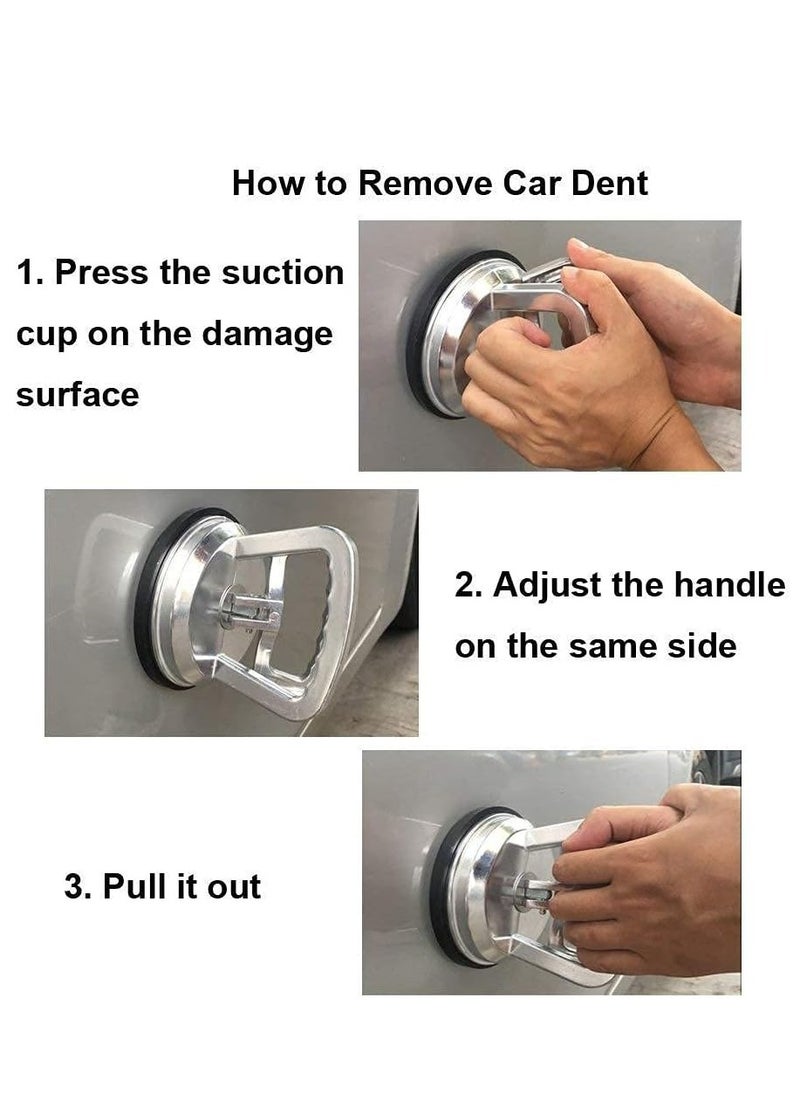 How to Remove Car Dent

1. Press the suction cup on the damage surface

2. Adjust the handle on the same side

3. Pull it out