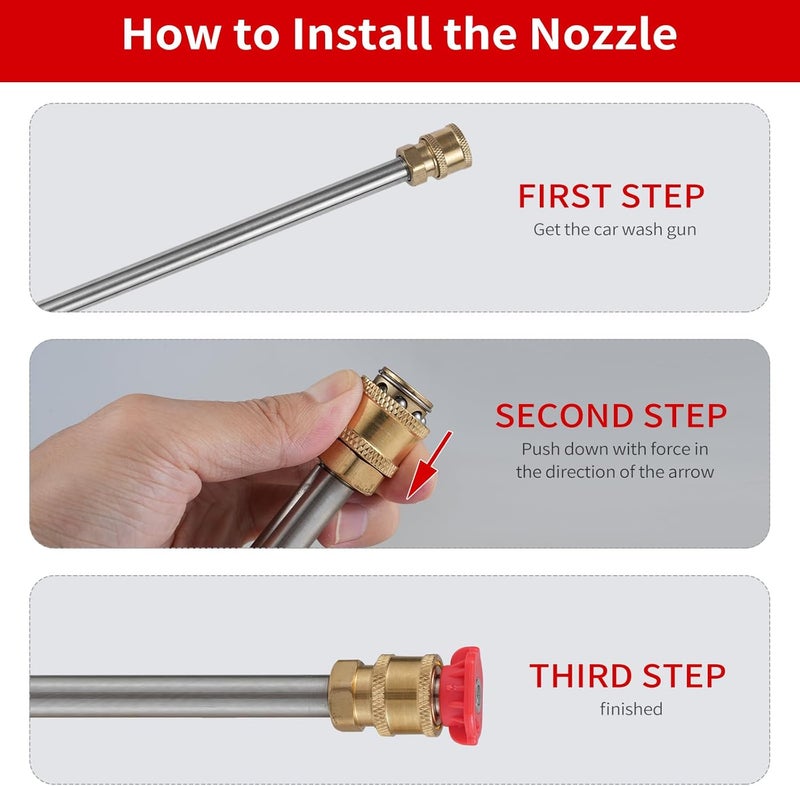 How to Install the Nozzle

FIRST STEP
Get the car wash gun

SECOND STEP
Push down with force in the direction of the arrow

THIRD STEP
finished