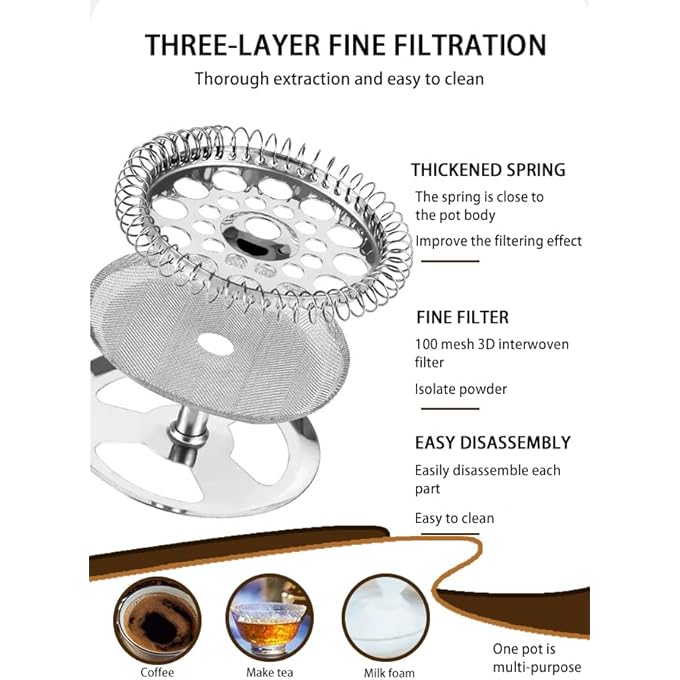 THREE-LAYER FINE FILTRATION

Thorough extraction and easy to clean

THICKENED SPRING

The spring is close to the pot body

Improve the filtering effect

FINE FILTER

100 mesh 3D interwoven filter

Isolate powder

EASY DISASSEMBLY

Easily disassemble each part

Easy to clean

Coffee

Make tea

Milk foam

One pot is multi-purpose