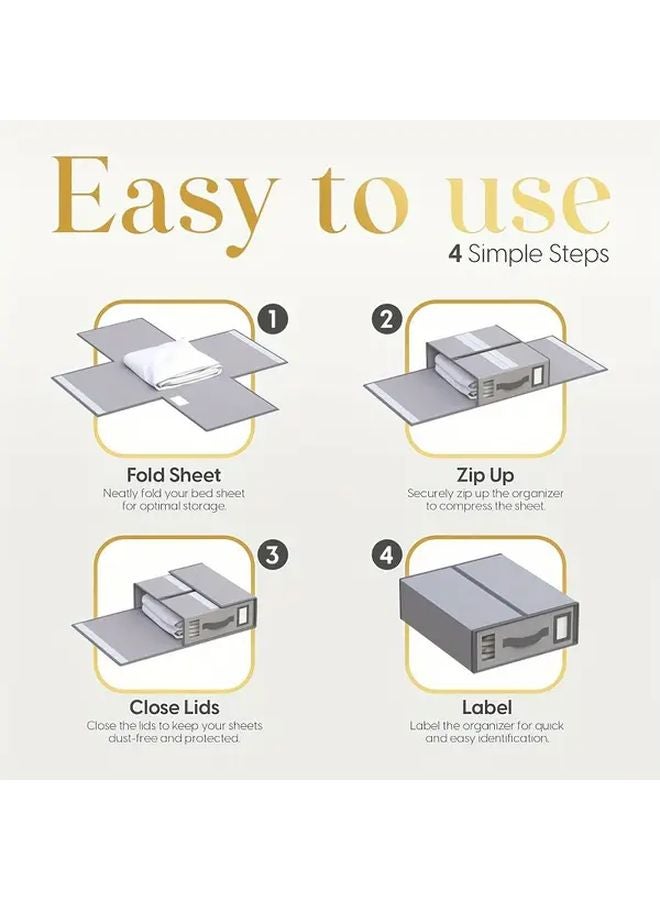 Easy to use
4 Simple Steps

1

Fold Sheet
Neatly fold your bed sheet for optimal storage.

2

Zip Up
Securely zip up the organizer to compress the sheet.

3

Close Lids
Close the lids to keep your sheets dust-free and protected.

4

Label
Label the organizer for quick and easy identification.