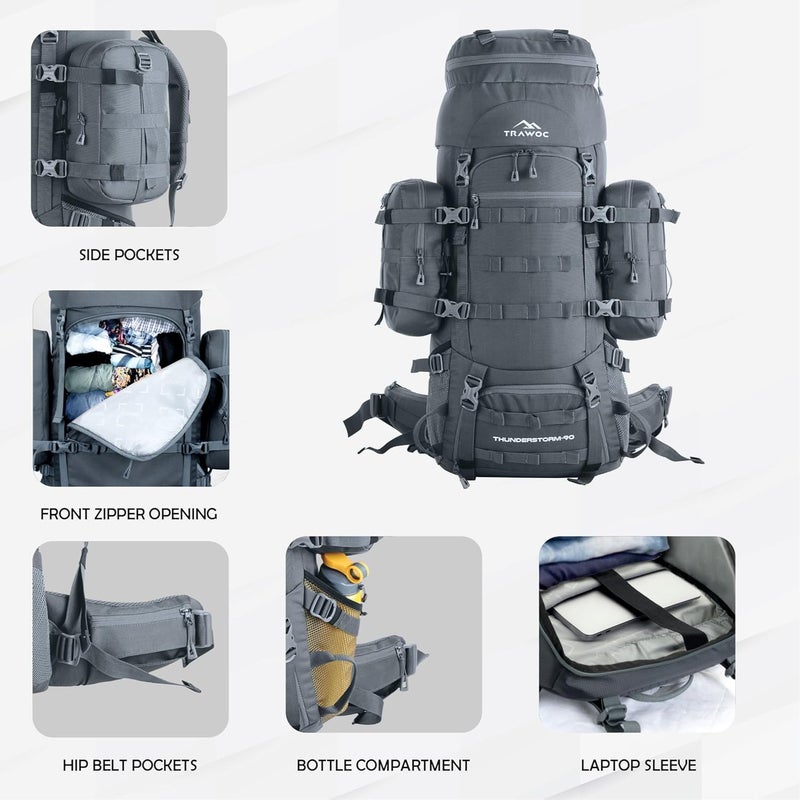 SIDE POCKETS

TRAWOC

THUNDERSTORM-90

FRONT ZIPPER OPENING

HIP BELT POCKETS

BOTTLE COMPARTMENT

LAPTOP SLEEVE