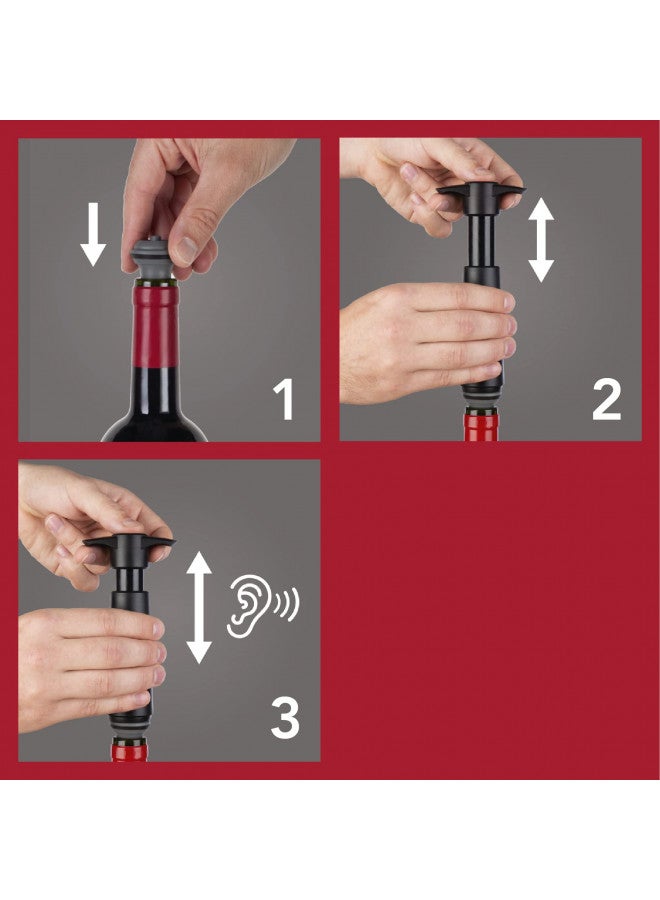 1

2

3