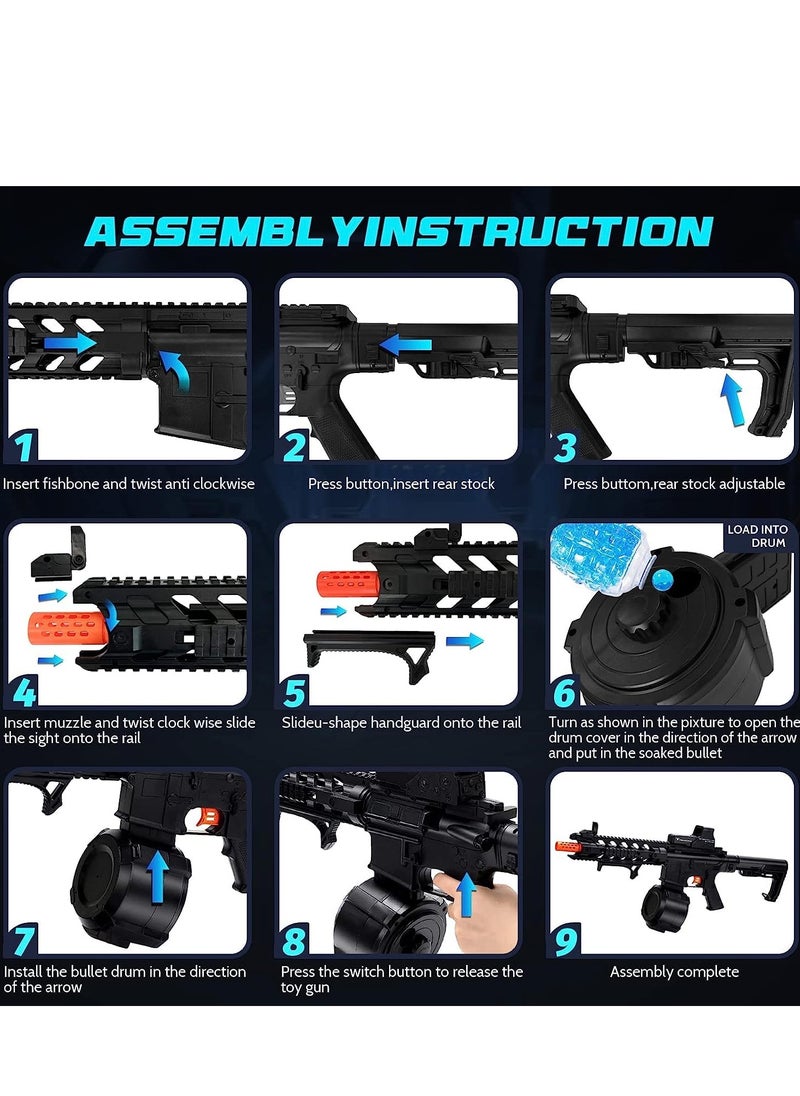 ASSEMBLYINSTRUCTION

1
Insert fishbone and twist anti clockwise

2
Press button,insert rear stock

3
Press buttom,rear stock adjustable

4
Insert muzzle and twist clock wise slide the sight onto the rail

5
Slideu-shape handguard onto the rail

LOAD INTO DRUM
6
Turn as shown in the pixture to open the drum cover in the direction of the arrow and put in the soaked bullet

7
Install the bullet drum in the direction of the arrow

8
Press the switch button to release the toy gun

9
Assembly complete