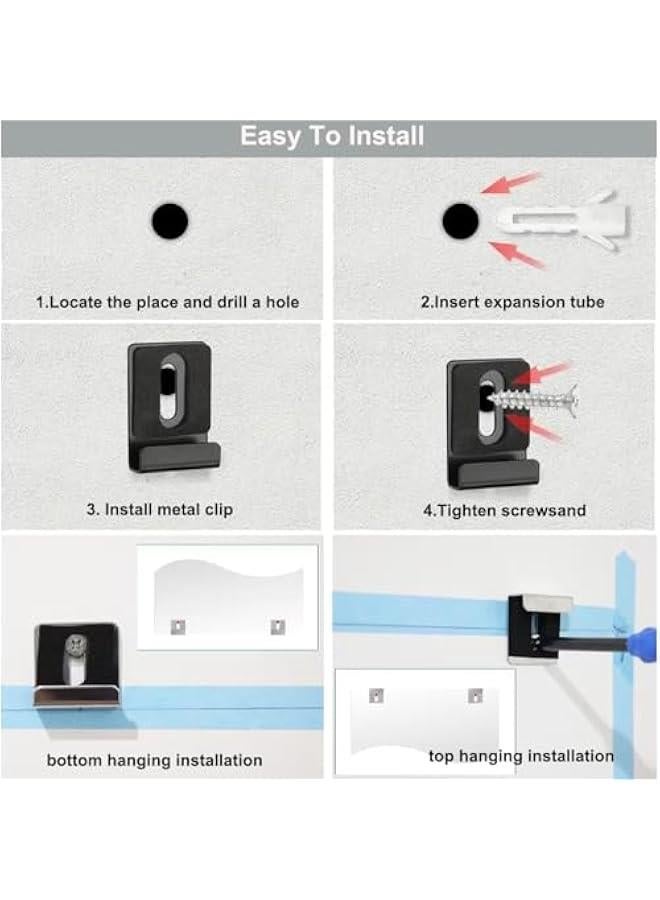 Easy To Install

1.Locate the place and drill a hole

2.Insert expansion tube

3. Install metal clip

4.Tighten screwsand

bottom hanging installation

top hanging installation