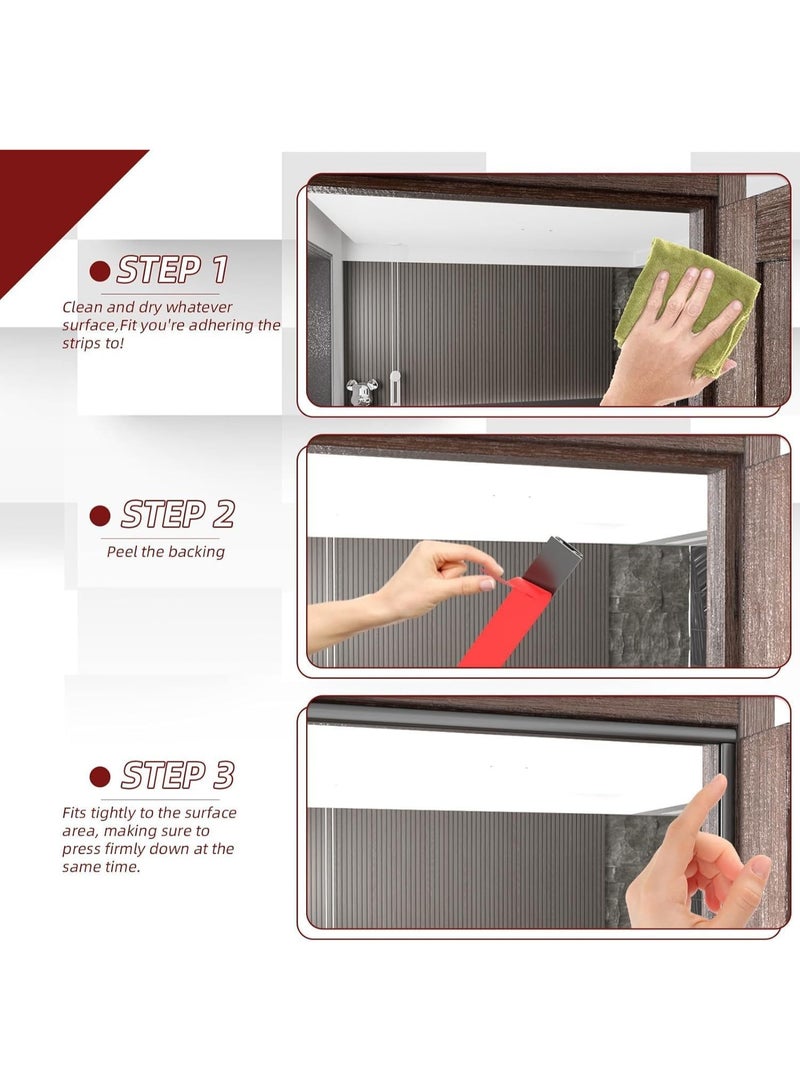 STEP 1

Clean and dry whatever surface,Fit you're adhering the strips to!

STEP 2

Peel the backing

STEP 3

Fits tightly to the surface area, making sure to press firmly down at the same time.