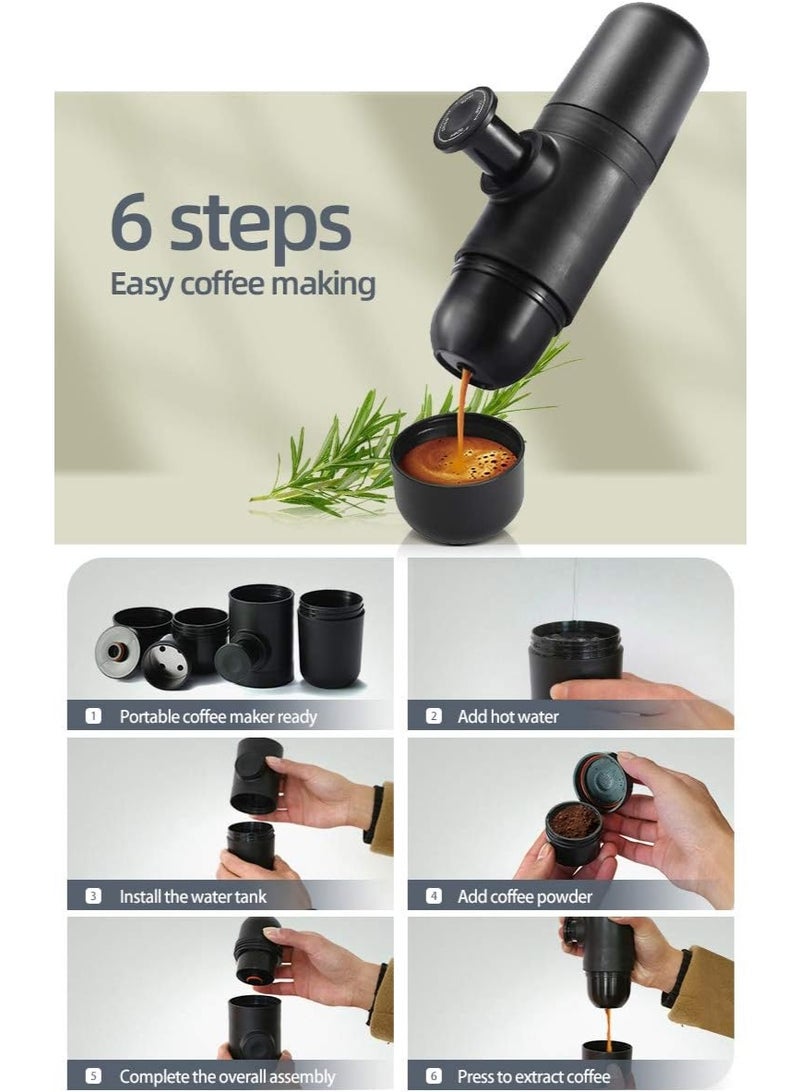 6 steps
Easy coffee making

1 Portable coffee maker ready

2 Add hot water

3 Install the water tank

4 Add coffee powder

5 Complete the overall assembly

6 Press to extract coffee