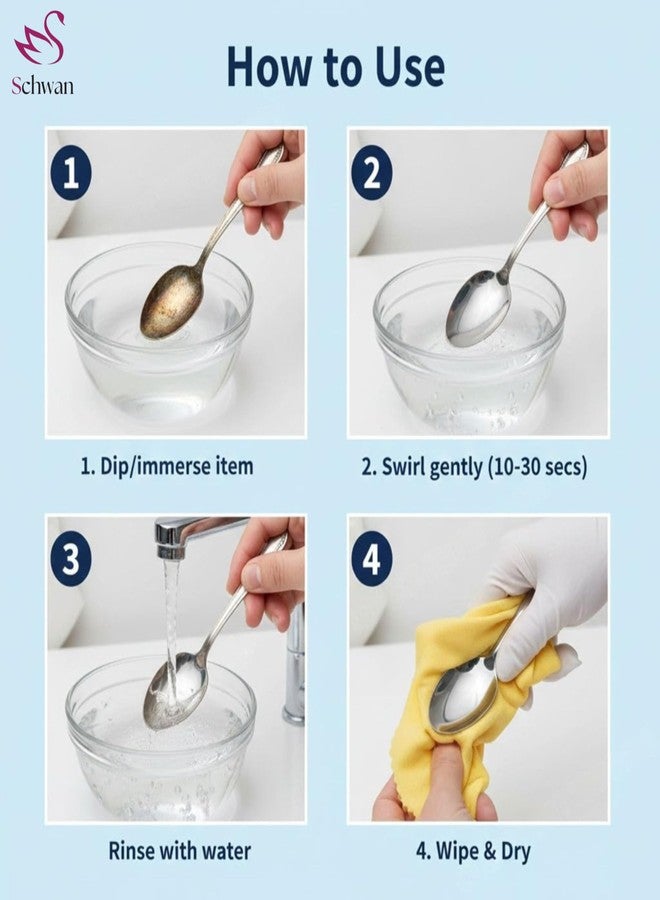 Schwan

How to Use

1

1. Dip/immerse item

2

2. Swirl gently (10-30 secs)

3

Rinse with water

4

4. Wipe & Dry