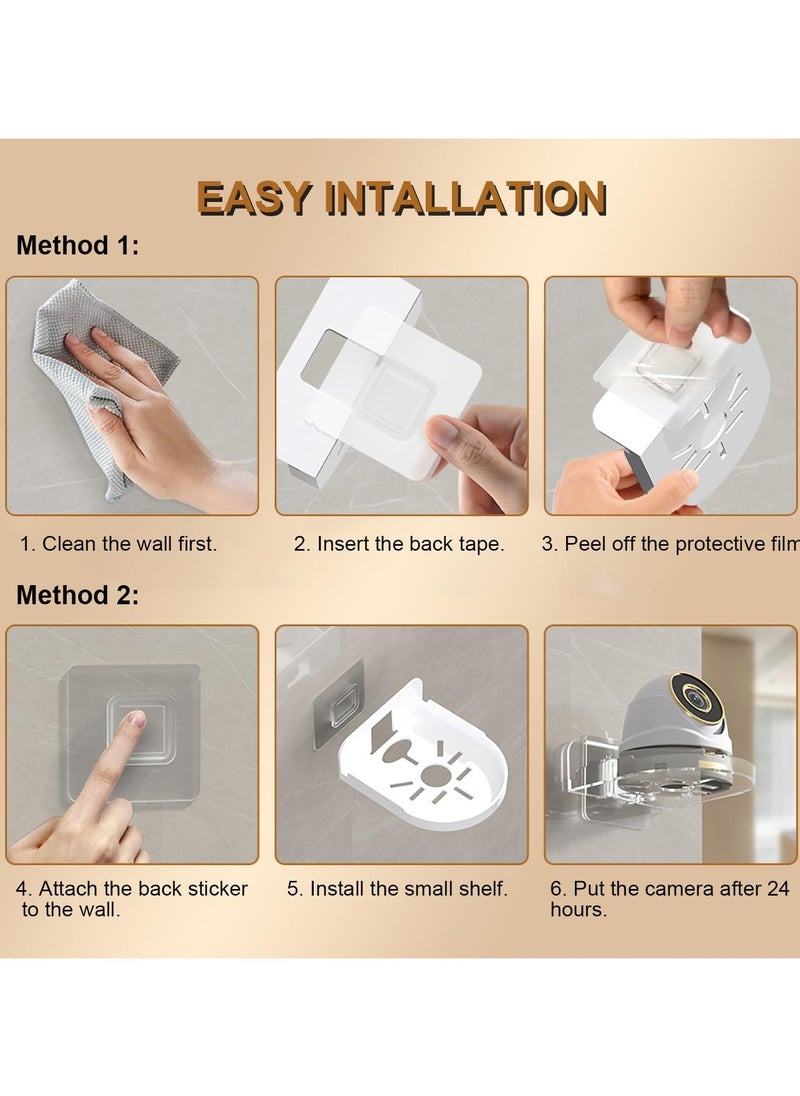 EASY INTALLATION

Method 1:

1. Clean the wall first.

2. Insert the back tape.

3. Peel off the protective film

Method 2:

4. Attach the back sticker to the wall.

5. Install the small shelf.

6. Put the camera after 24 hours.