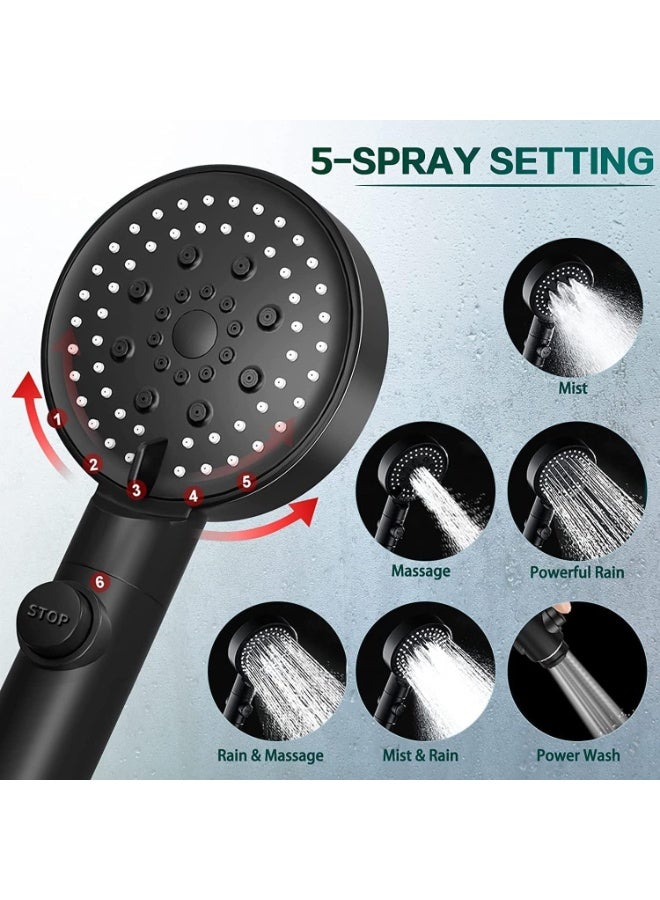 5-SPRAY SETTING

1
2
3
4
5
6
STOP

Mist

Massage

Powerful Rain

Rain & Massage

Mist & Rain

Power Wash