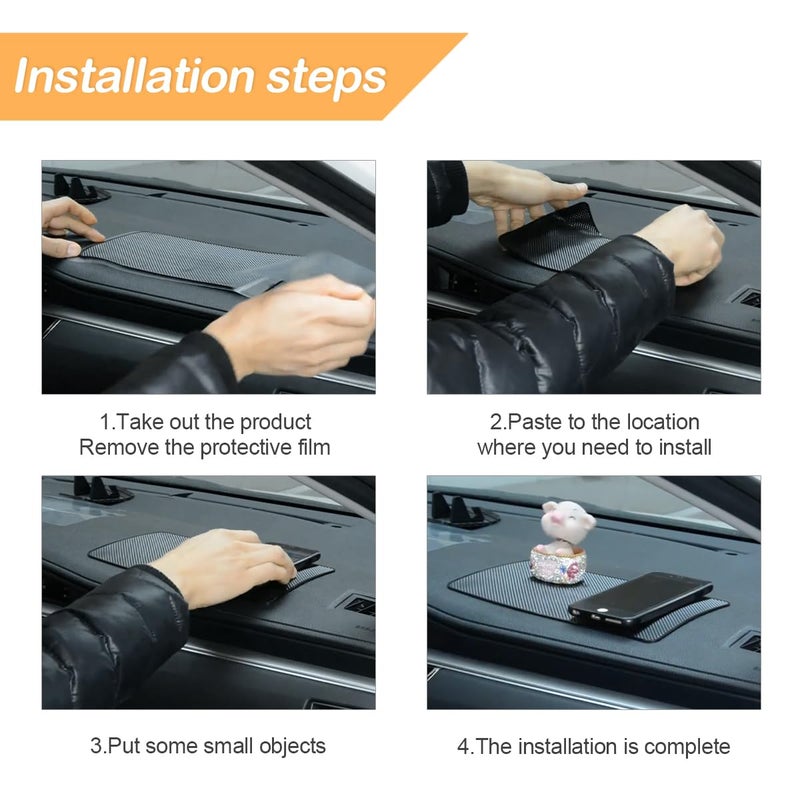 Installation steps

1.Take out the product
Remove the protective film

2.Paste to the location
where you need to install

3.Put some small objects

4.The installation is complete