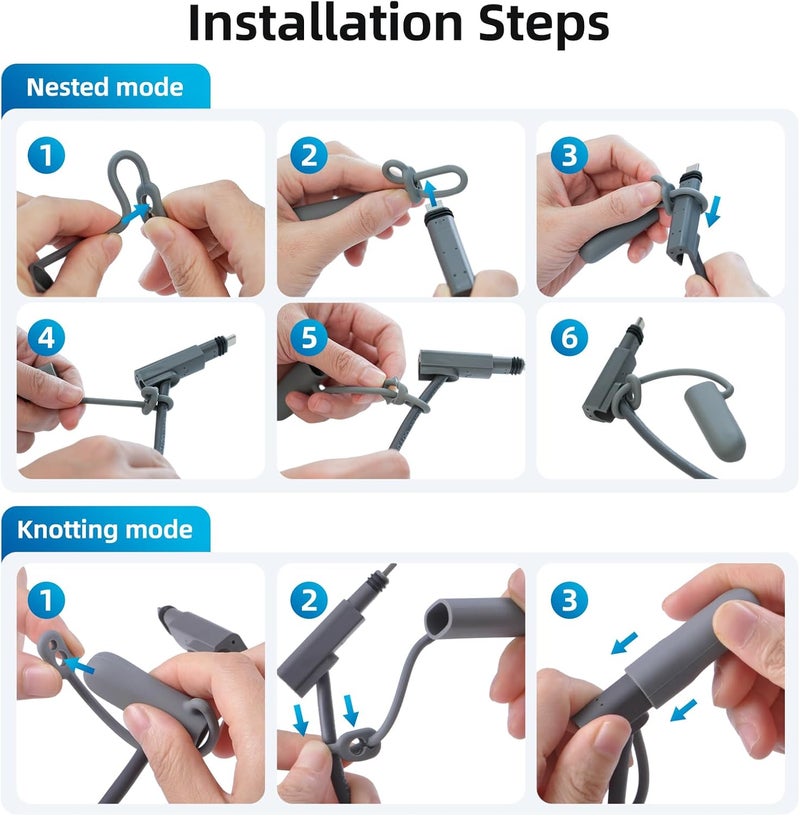 Installation Steps

Nested mode

1

2

3

4

5

6

Knotting mode

1

2

3