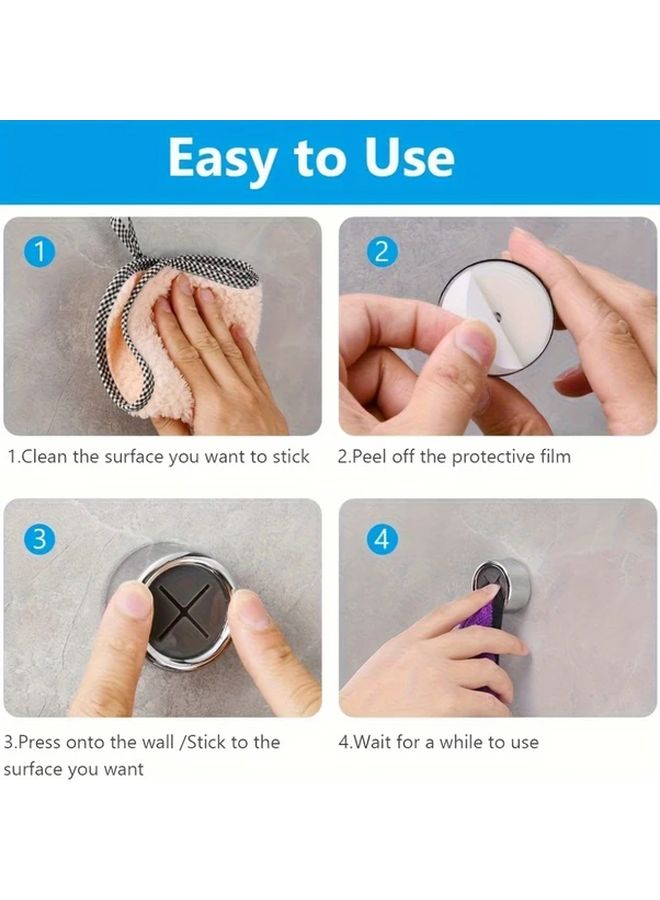 Easy to Use

1

1.Clean the surface you want to stick

2

2.Peel off the protective film

3

3.Press onto the wall /Stick to the surface you want

4

4.Wait for a while to use