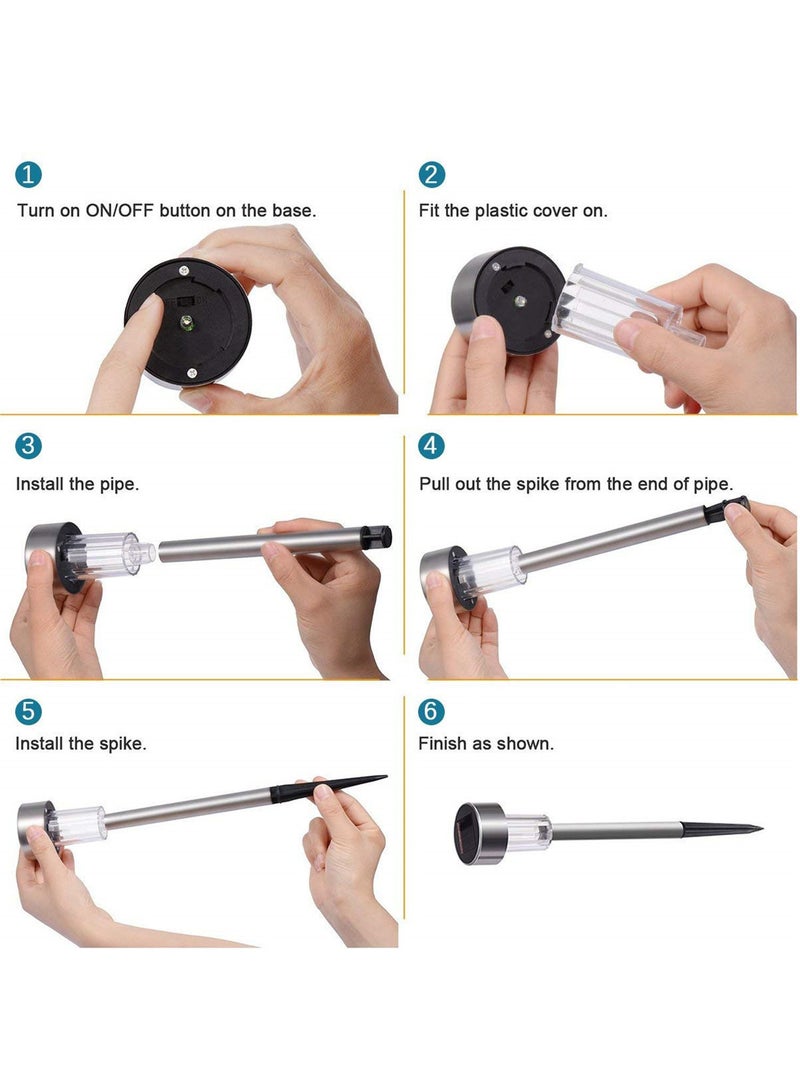 1
Turn on ON/OFF button on the base.

2
Fit the plastic cover on.

3
Install the pipe.

4
Pull out the spike from the end of pipe.

5
Install the spike.

6
Finish as shown.