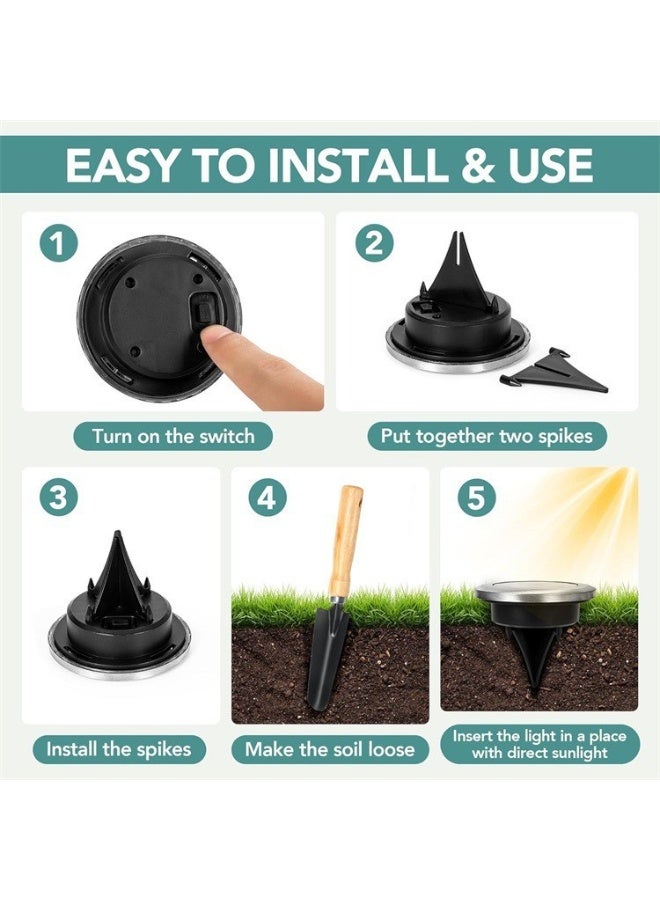 EASY TO INSTALL & USE

1

Turn on the switch

2

Put together two spikes

3

Install the spikes

4

Make the soil loose

5

Insert the light in a place with direct sunlight