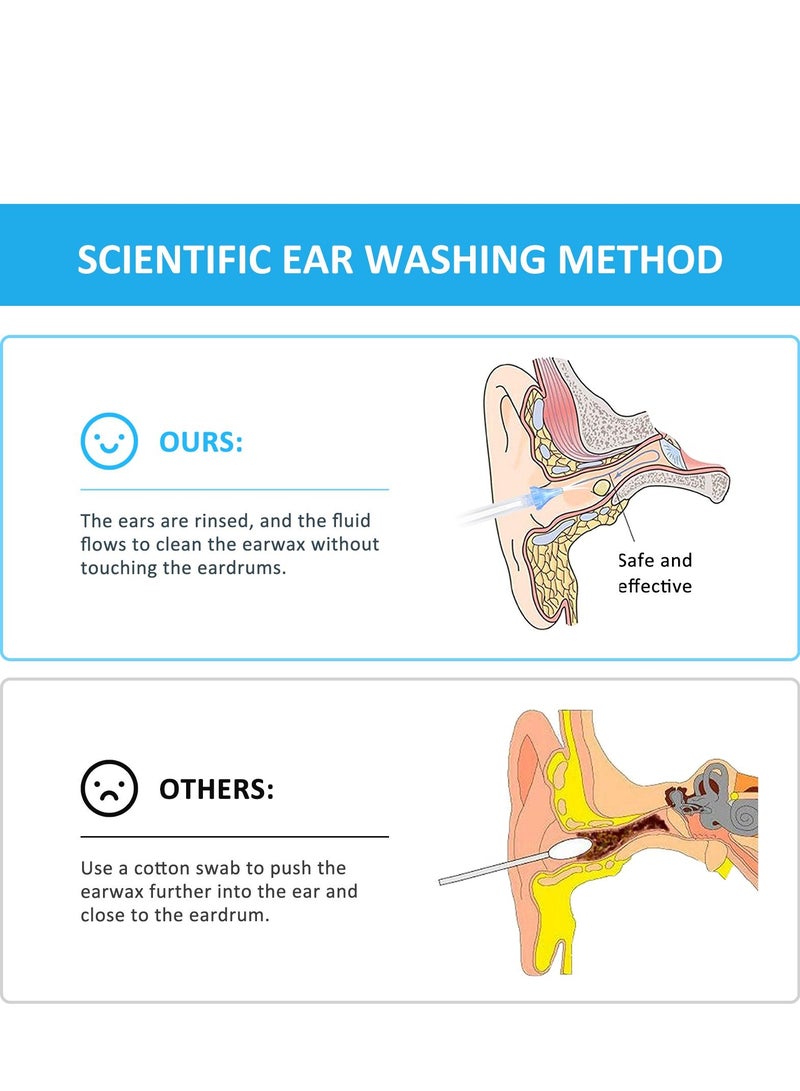 SCIENTIFIC EAR WASHING METHOD

OURS:

The ears are rinsed, and the fluid flows to clean the earwax without touching the eardrums.

Safe and effective

OTHERS:

Use a cotton swab to push the earwax further into the ear and close to the eardrum.