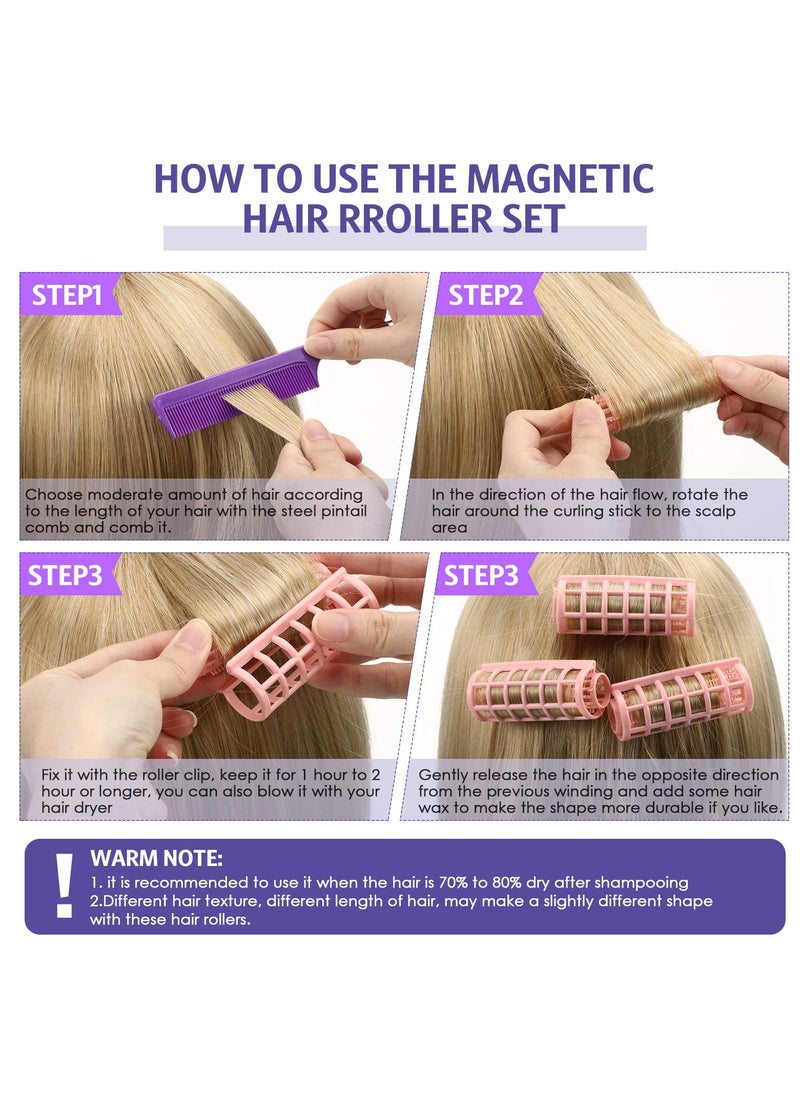 HOW TO USE THE MAGNETIC HAIR RROLLER SET

STEP1

Choose moderate amount of hair according to the length of your hair with the steel pintail comb and comb it.

STEP2

In the direction of the hair flow, rotate the hair around the curling stick to the scalp area

STEP3

Fix it with the roller clip, keep it for 1 hour to 2 hour or longer, you can also blow it with your hair dryer

STEP3

Gently release the hair in the opposite direction from the previous winding and add some hair wax to make the shape more durable if you like.

!

WARM NOTE:

1. it is recommended to use it when the hair is 70% to 80% dry after shampooing

2.Different hair texture, different length of hair, may make a slightly different shape with these hair rollers.