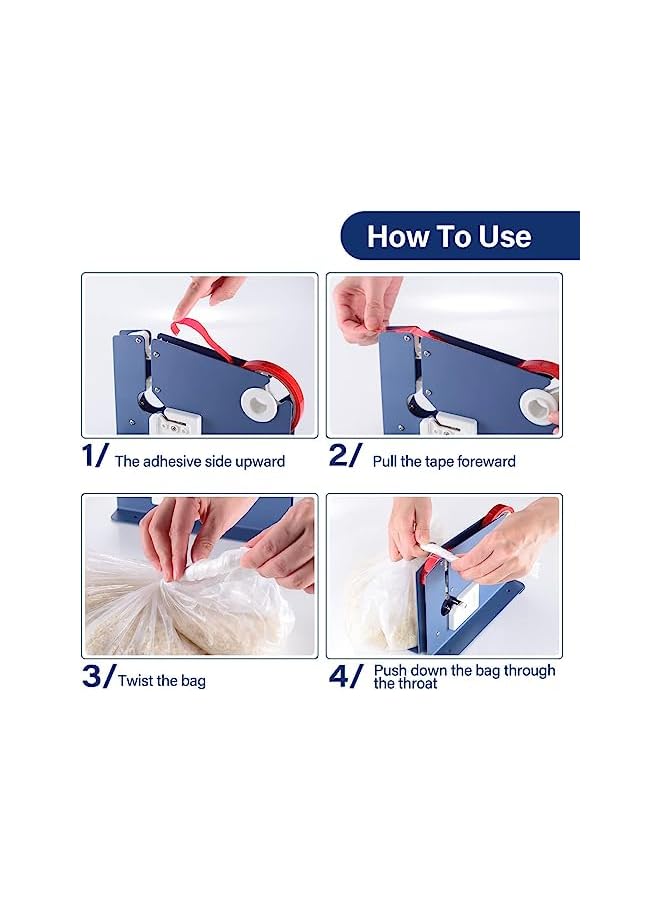 How To Use

1/ The adhesive side upward

2/ Pull the tape foreward

3/ Twist the bag

4/ Push down the bag through the throat