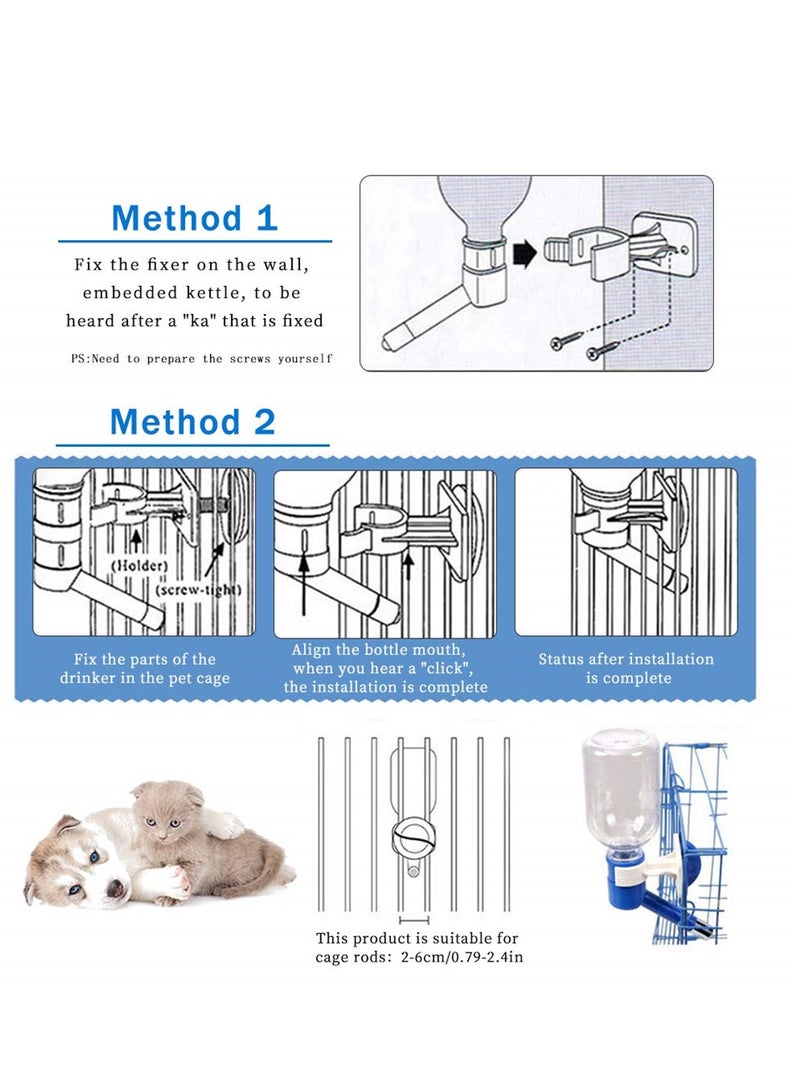 Method 1

Fix the fixer on the wall, embedded kettle, to be heard after a "ka" that is fixed

PS:Need to prepare the screws yourself

Method 2

(Holder)
(screw-tight)

Fix the parts of the drinker in the pet cage

Align the bottle mouth, when you hear a "click", the installation is complete

Status after installation is complete

This product is suitable for cage rods: 2-6cm/0.79-2.4in