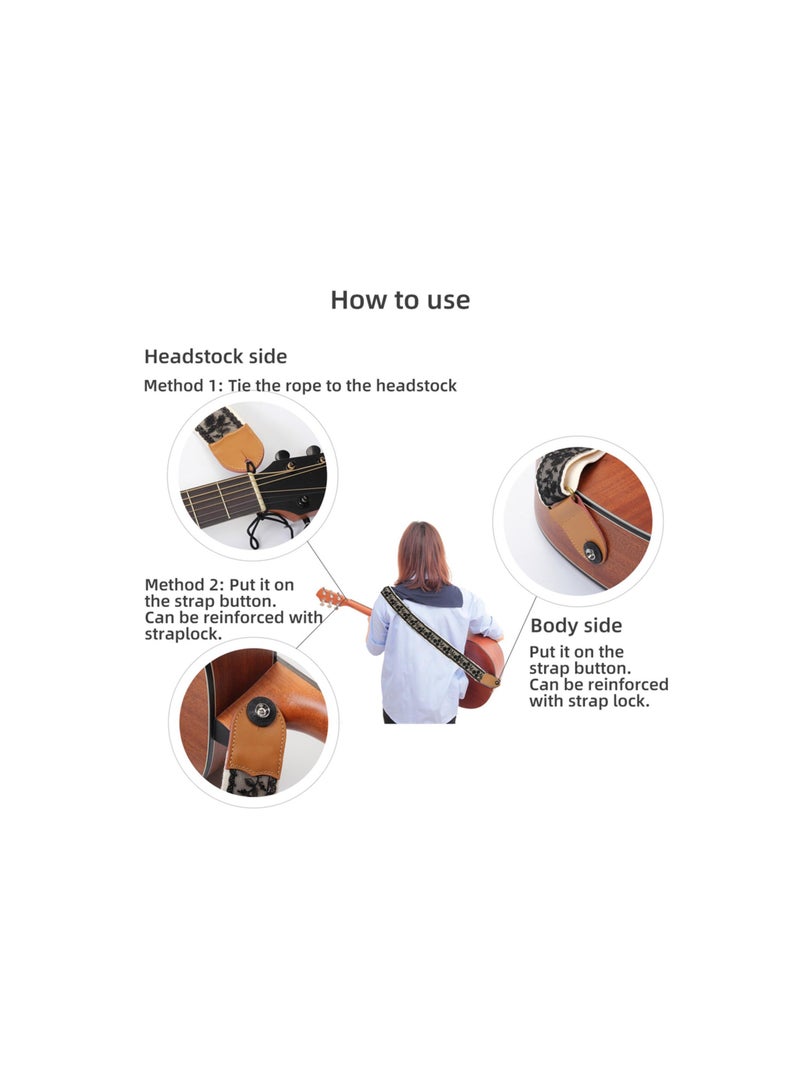 How to use

Headstock side

Method 1: Tie the rope to the headstock

Method 2: Put it on the strap button. Can be reinforced with straplock.

Body side

Put it on the strap button. Can be reinforced with strap lock.