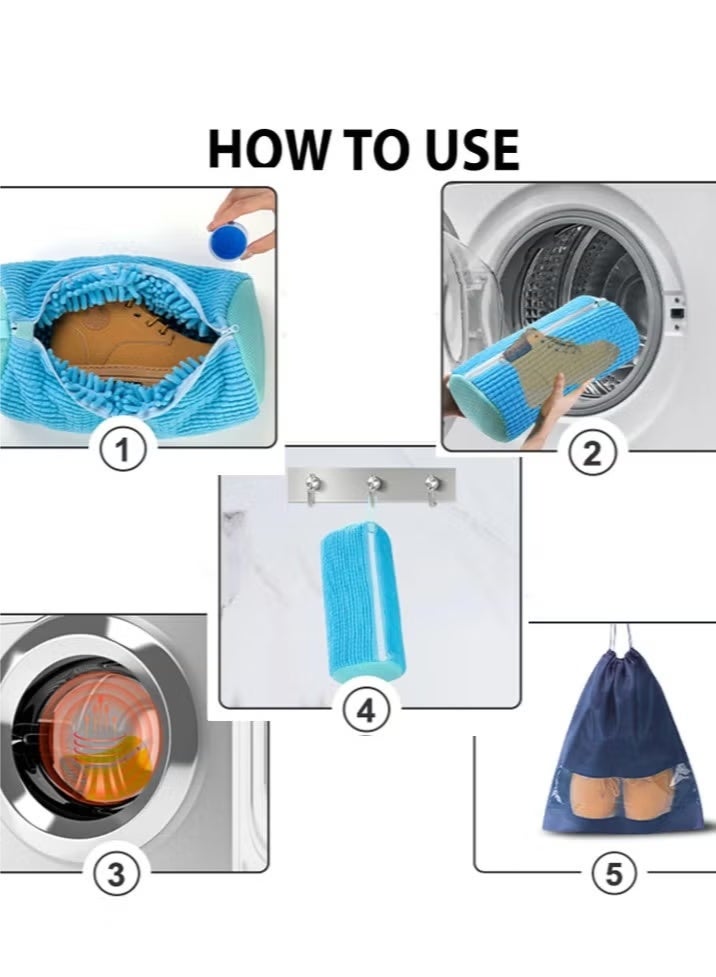 HOW TO USE

1

2

4

3

5