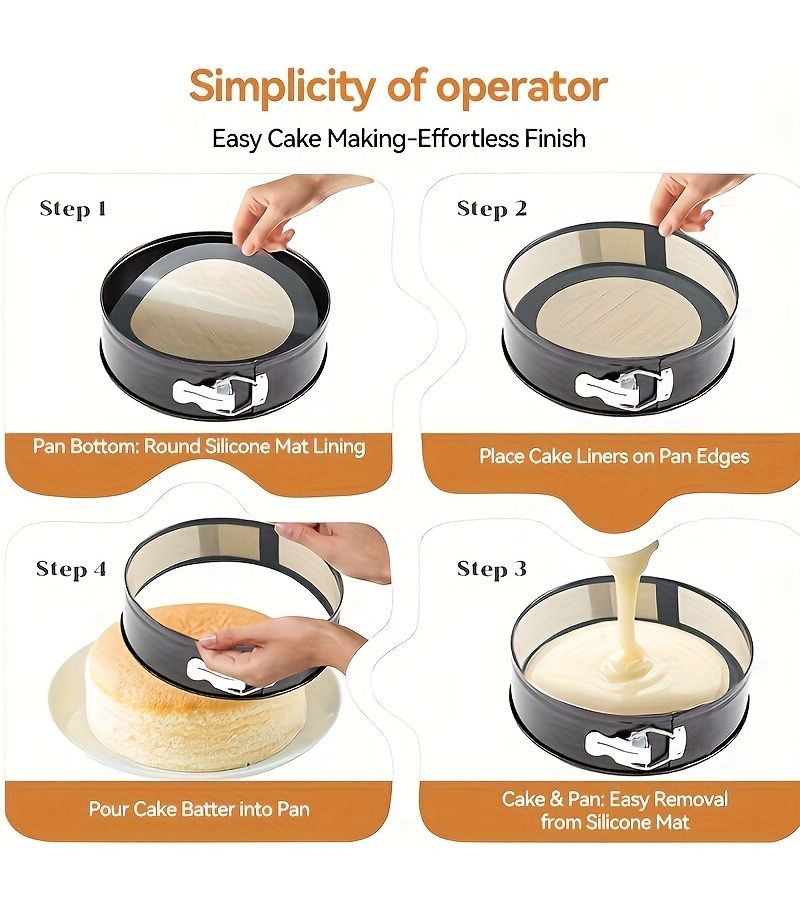 Simplicity of operator

Easy Cake Making-Effortless Finish

Step 1

Pan Bottom: Round Silicone Mat Lining

Step 2

Place Cake Liners on Pan Edges

Step 4

Pour Cake Batter into Pan

Step 3

Cake & Pan: Easy Removal from Silicone Mat