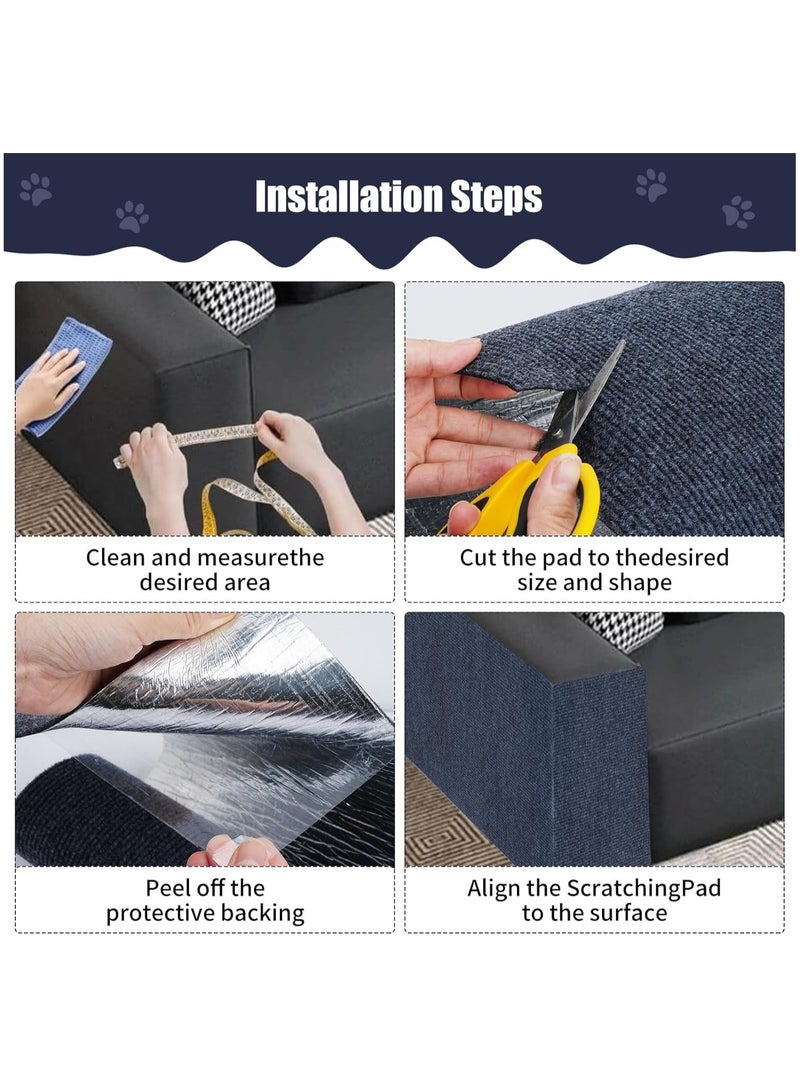 Installation Steps

Clean and measurethe desired area

Cut the pad to thedesired size and shape

Peel off the protective backing

Align the ScratchingPad to the surface