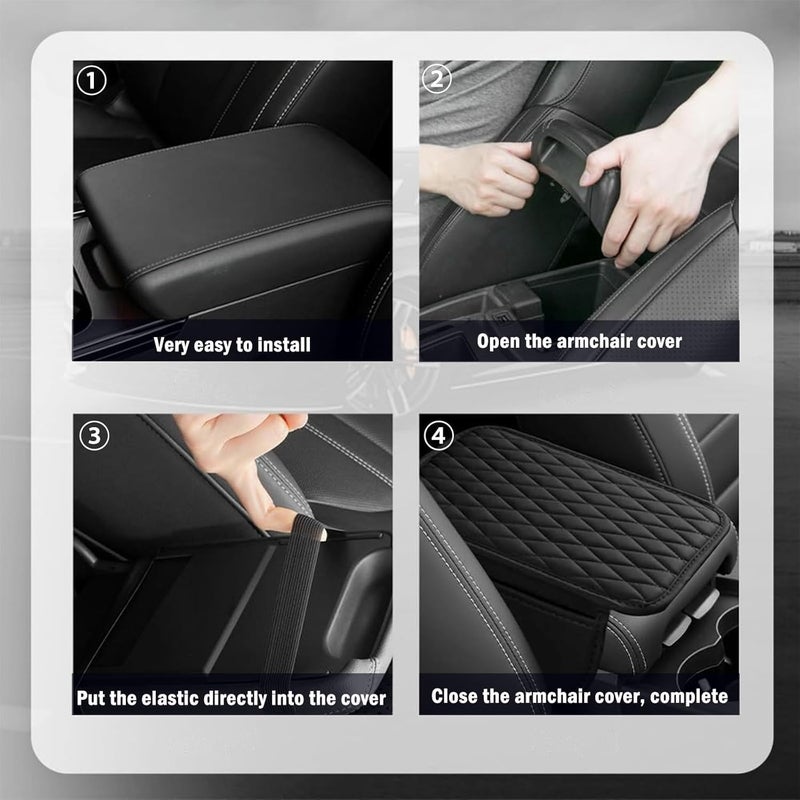 ①
Very easy to install

②
Open the armchair cover

③
Put the elastic directly into the cover

④
Close the armchair cover, complete