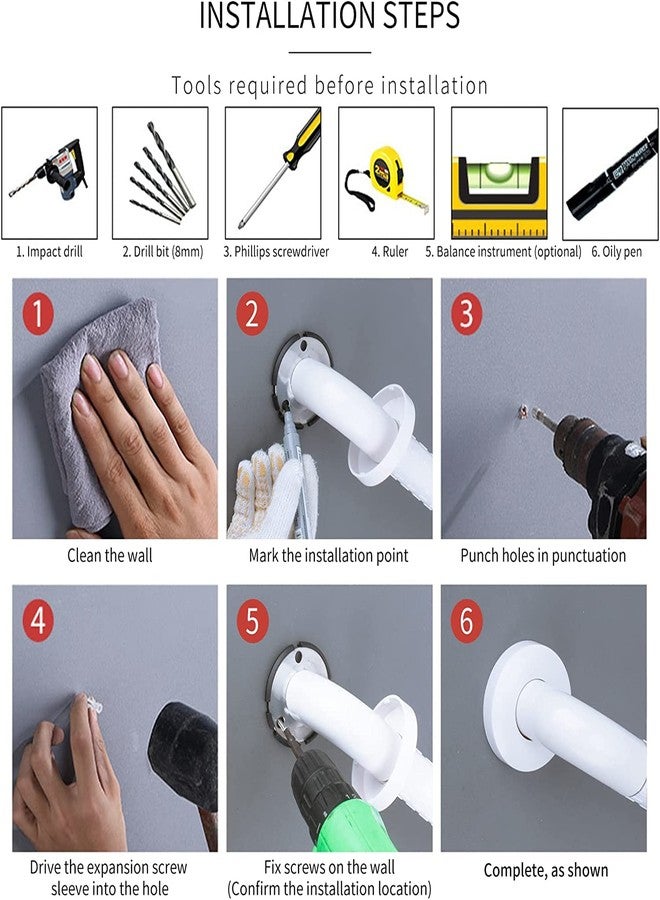 INSTALLATION STEPS

Tools required before installation

1. Impact drill

2. Drill bit (8mm)

3. Phillips screwdriver

4. Ruler

5. Balance instrument (optional)

6. Oily pen

1

Clean the wall

2

Mark the installation point

3

Punch holes in punctuation

4

Drive the expansion screw sleeve into the hole

5

Fix screws on the wall (Confirm the installation location)

6

Complete, as shown