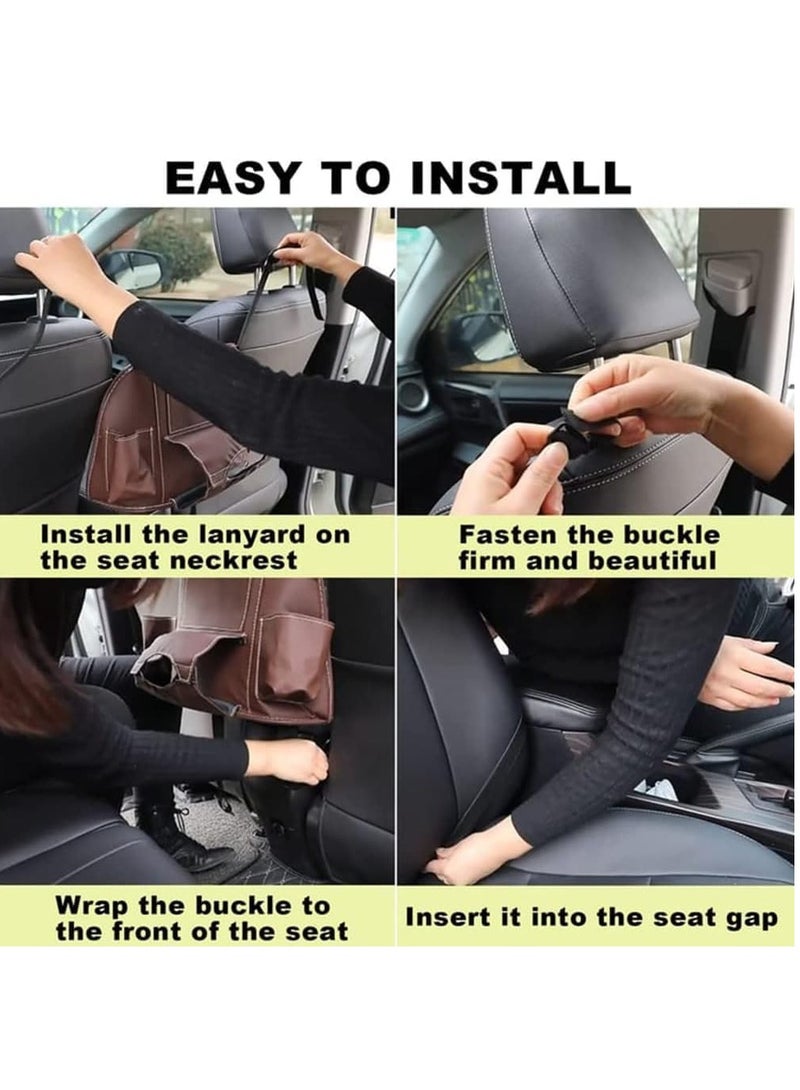 EASY TO INSTALL

Install the lanyard on the seat neckrest

Fasten the buckle firm and beautiful

Wrap the buckle to the front of the seat

Insert it into the seat gap