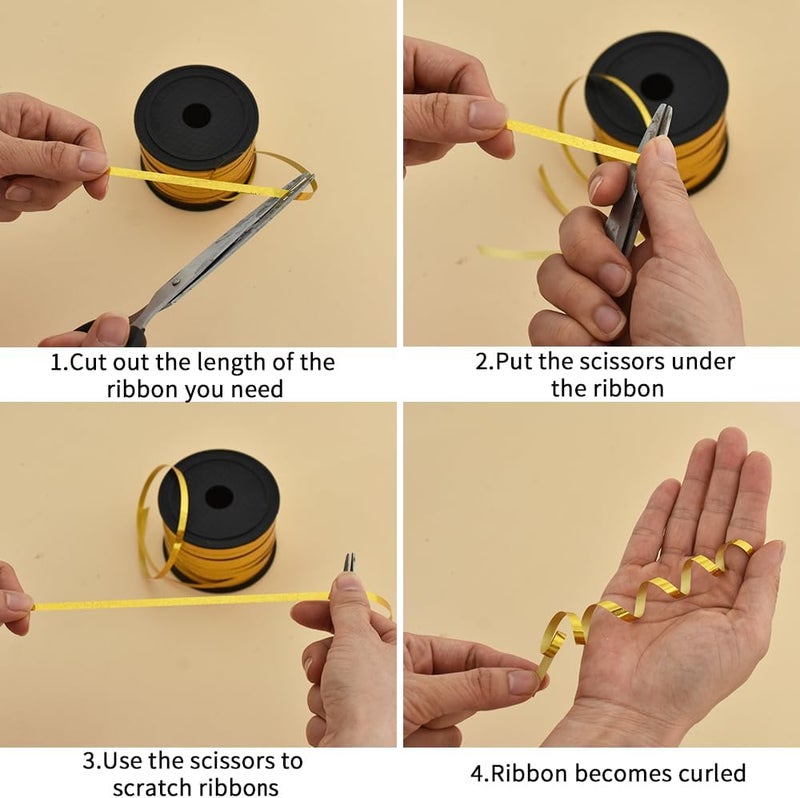 1.Cut out the length of the ribbon you need

2.Put the scissors under the ribbon

3.Use the scissors to scratch ribbons

4.Ribbon becomes curled