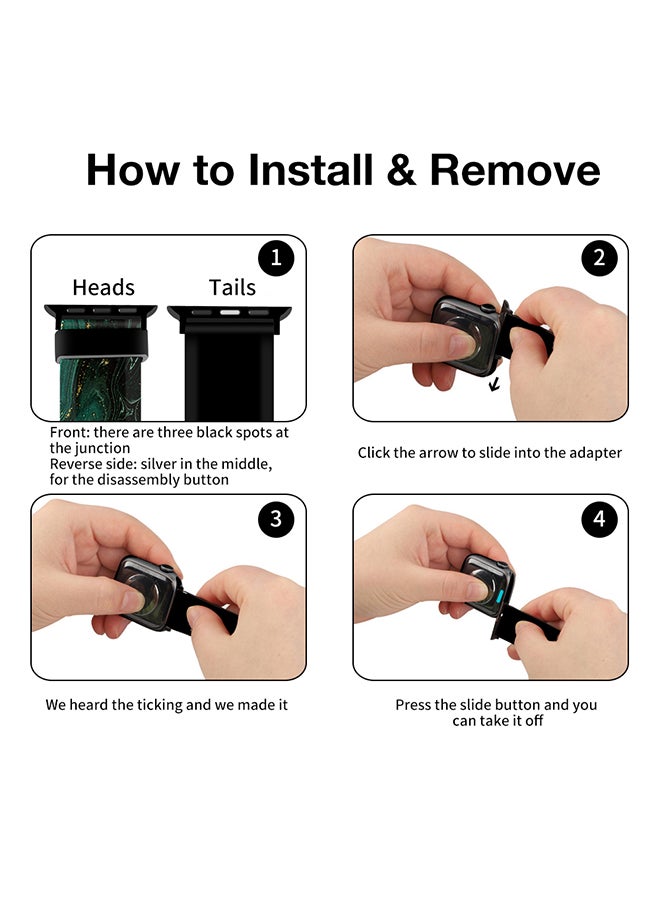 How to Install & Remove

1

Heads

Tails

Front: there are three black spots at the junction
Reverse side: silver in the middle, for the disassembly button

2

Click the arrow to slide into the adapter

3

We heard the ticking and we made it

4

Press the slide button and you can take it off