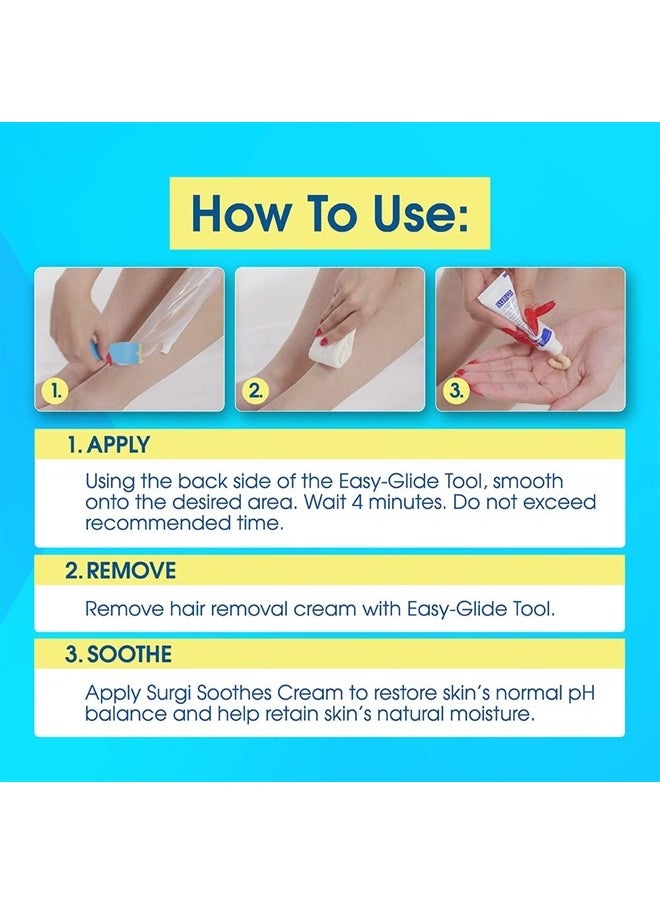 How To Use:

1.

2.

3.

1. APPLY

Using the back side of the Easy-Glide Tool, smooth onto the desired area. Wait 4 minutes. Do not exceed recommended time.

2. REMOVE

Remove hair removal cream with Easy-Glide Tool.

3. SOOTHE

Apply Surgi Soothes Cream to restore skin's normal pH balance and help retain skin's natural moisture.