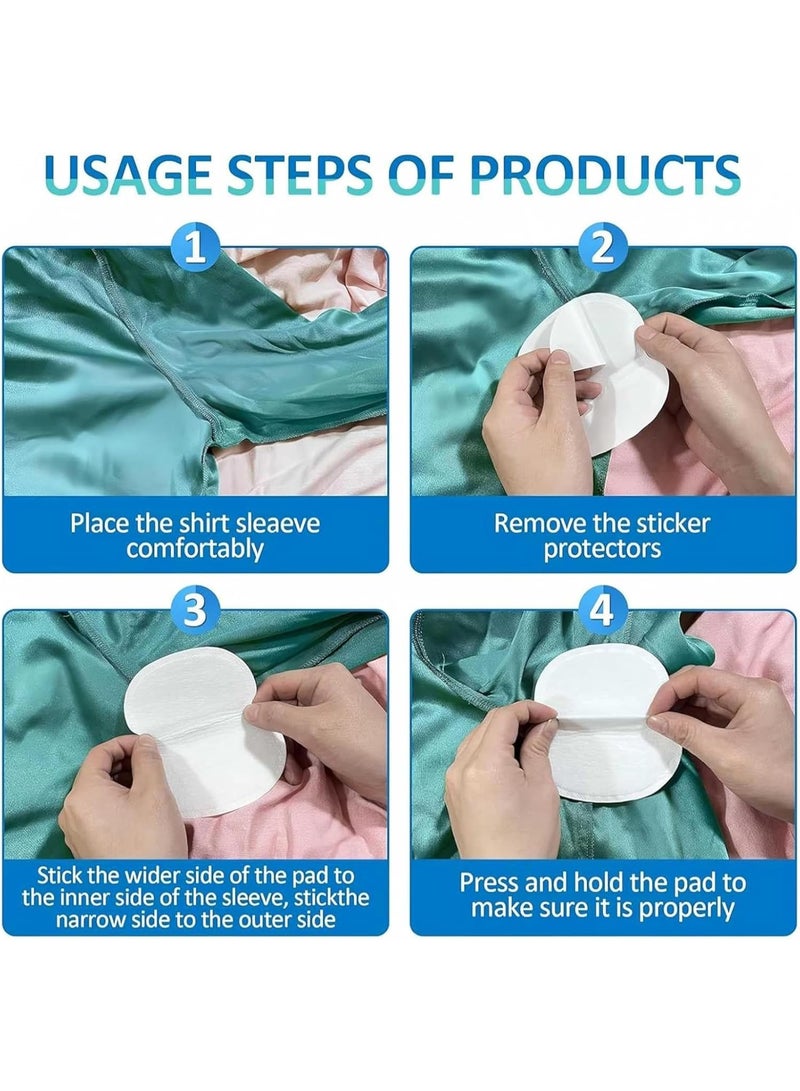 USAGE STEPS OF PRODUCTS

1

Place the shirt sleaeve comfortably

2

Remove the sticker protectors

3

Stick the wider side of the pad to the inner side of the sleeve, stickthe narrow side to the outer side

4

Press and hold the pad to make sure it is properly