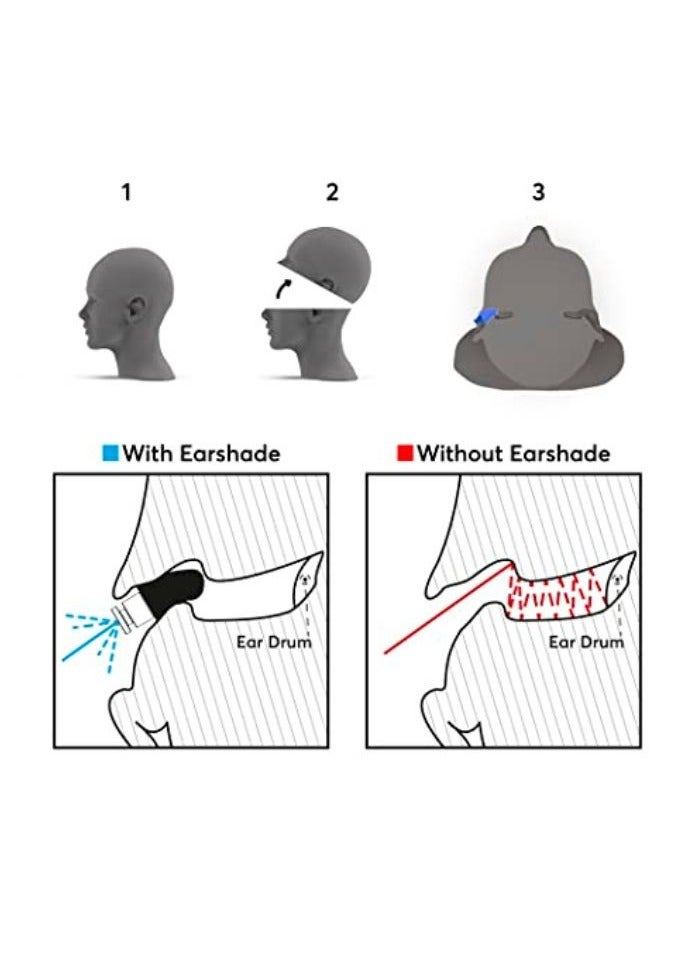 1

2

3

With Earshade

Ear Drum

Without Earshade

Ear Drum