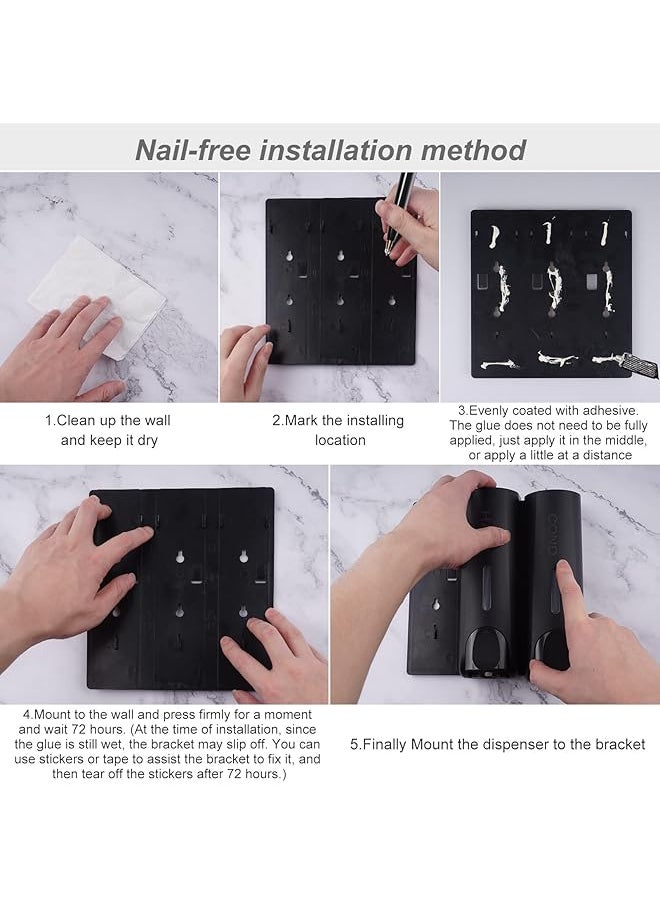 Nail-free installation method

1.Clean up the wall and keep it dry

2.Mark the installing location

3.Evenly coated with adhesive. The glue does not need to be fully applied, just apply it in the middle, or apply a little at a distance

4.Mount to the wall and press firmly for a moment and wait 72 hours. (At the time of installation, since the glue is still wet, the bracket may slip off. You can use stickers or tape to assist the bracket to fix it, and then tear off the stickers after 72 hours.)

5.Finally Mount the dispenser to the bracket