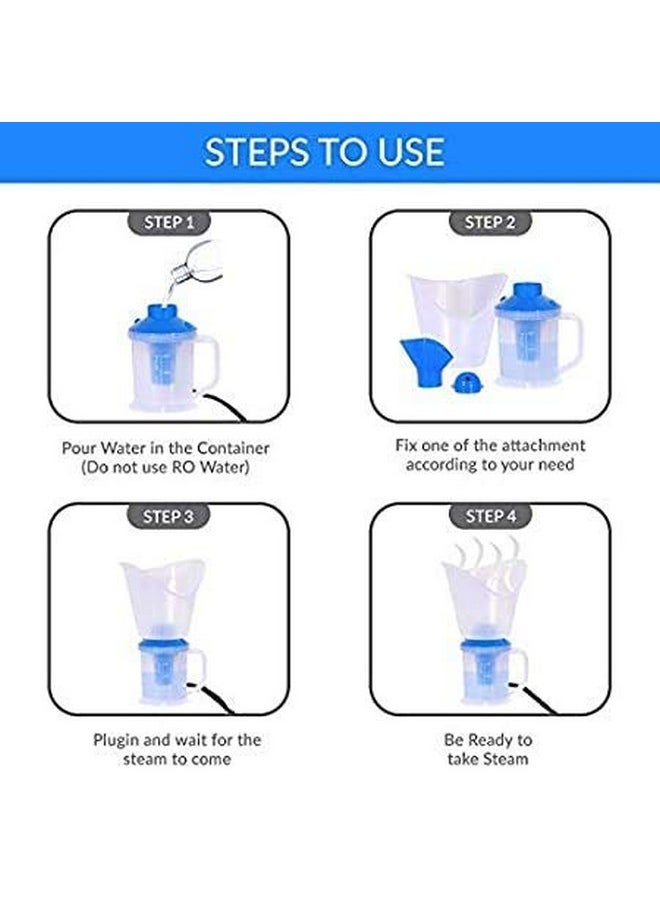 STEPS TO USE

STEP 1

Pour Water in the Container (Do not use RO Water)

STEP 2

Fix one of the attachment according to your need

STEP 3

Plugin and wait for the steam to come

STEP 4

Be Ready to take Steam