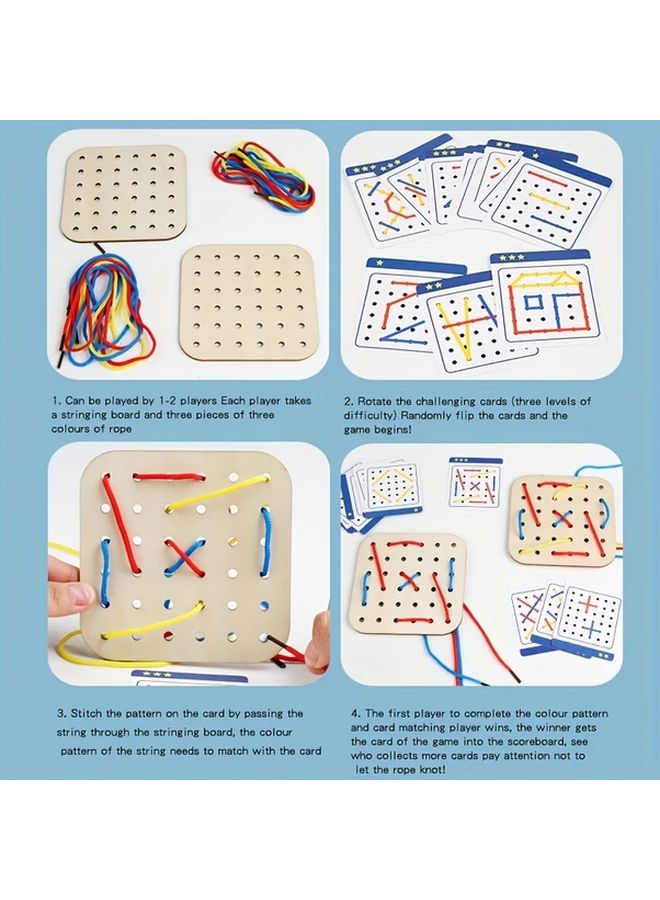 1. Can be played by 1-2 players Each player takes a stringing board and three pieces of three colours of rope

2. Rotate the challenging cards (three levels of difficulty) Randomly flip the cards and the game begins!

3. Stitch the pattern on the card by passing the string through the stringing board, the colour pattern of the string needs to match with the card

4. The first player to complete the colour pattern and card matching player wins, the winner gets the card of the game into the scoreboard, see who collects more cards pay attention not to let the rope knot!