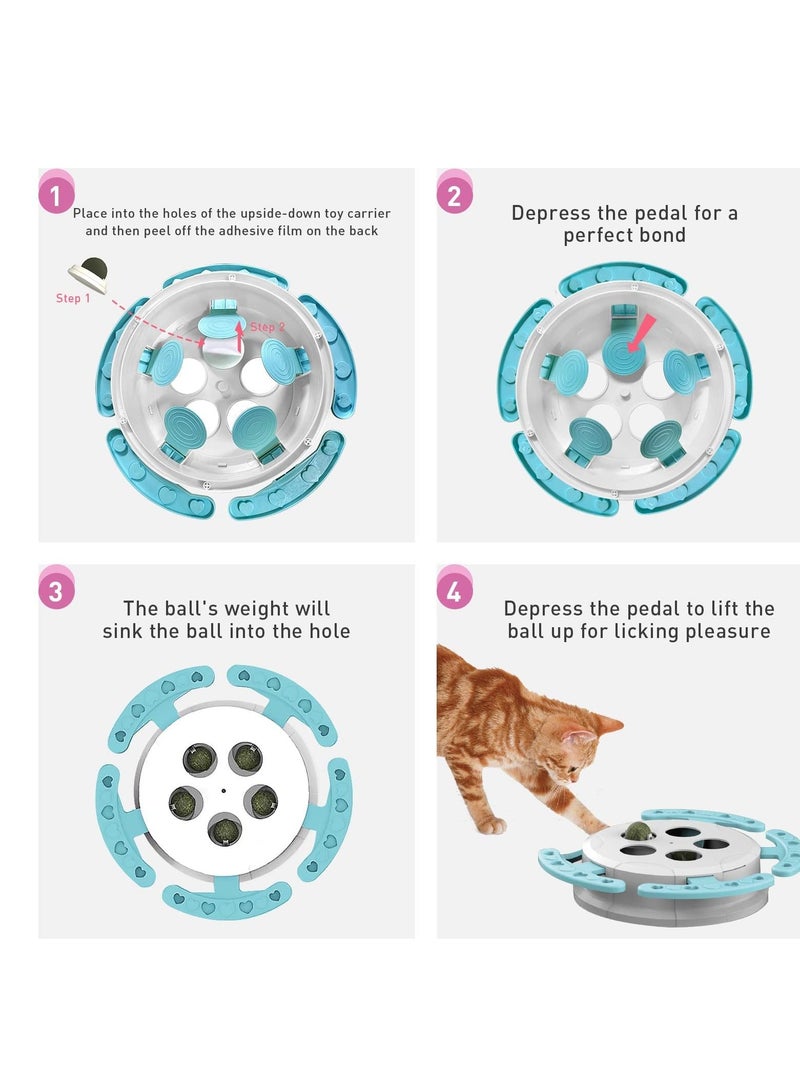 1

Place into the holes of the upside-down toy carrier and then peel off the adhesive film on the back

Step 1

Step 2

2

Depress the pedal for a perfect bond

3

The ball's weight will sink the ball into the hole

4

Depress the pedal to lift the ball up for licking pleasure