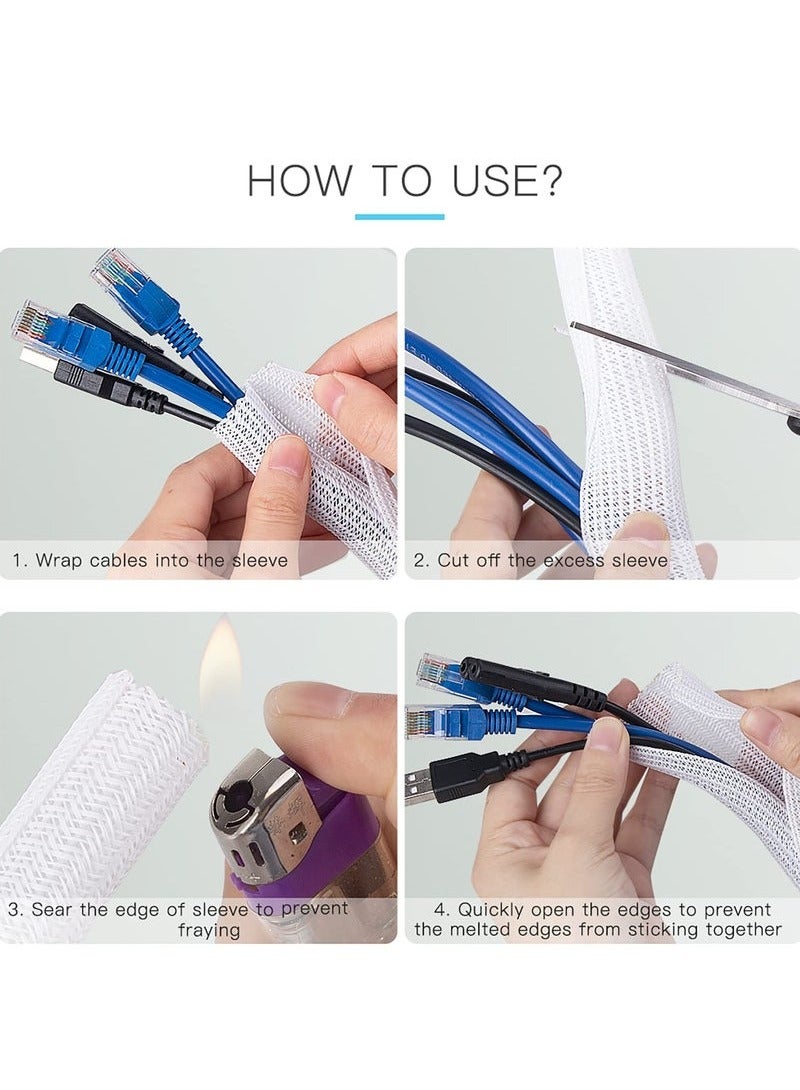 HOW TO USE?

1. Wrap cables into the sleeve

2. Cut off the excess sleeve

3. Sear the edge of sleeve to prevent fraying

4. Quickly open the edges to prevent the melted edges from sticking together