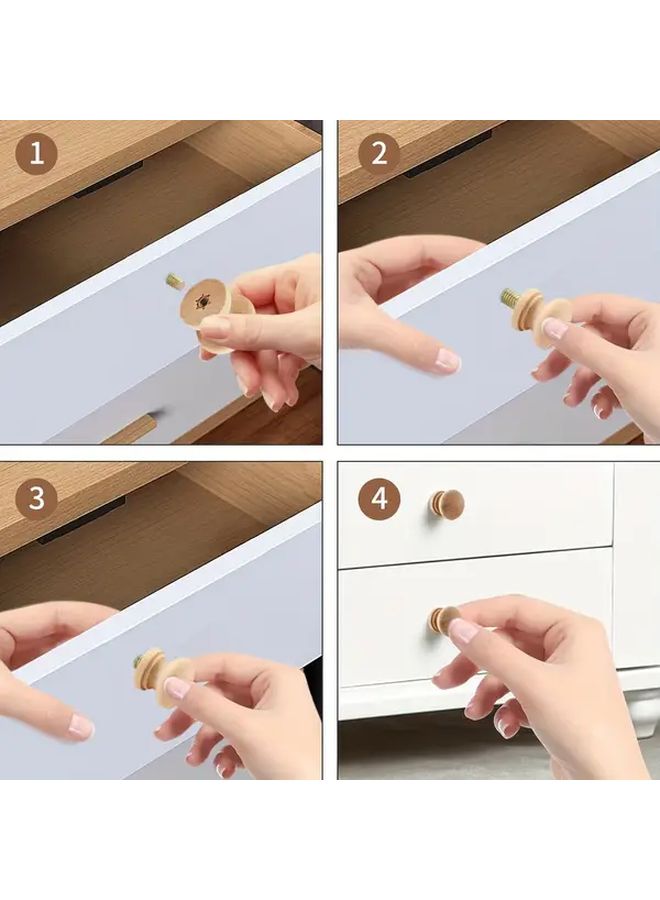 1

2

3

4