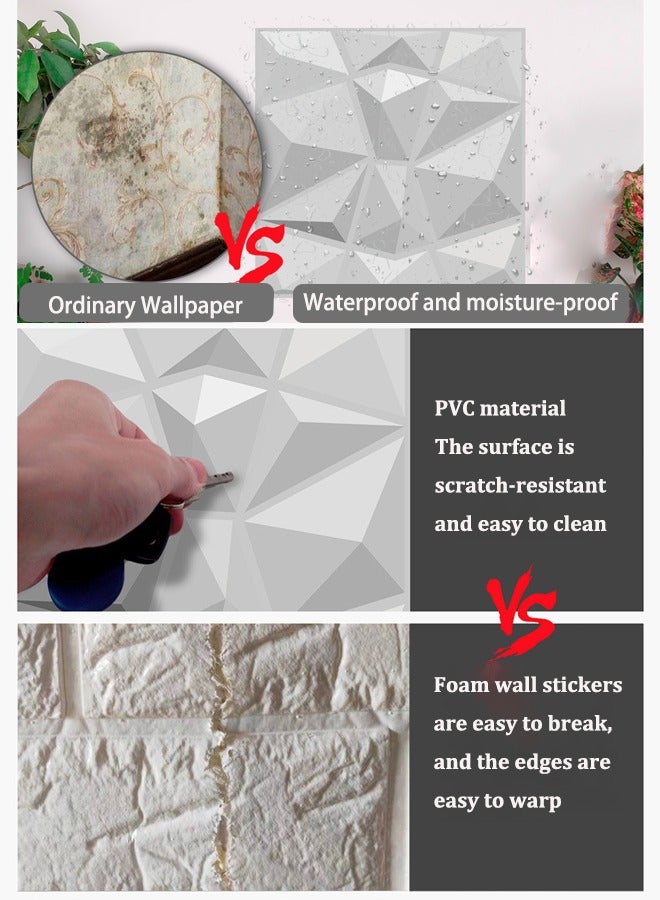 VS

Ordinary Wallpaper

Waterproof and moisture-proof

PVC material
The surface is scratch-resistant and easy to clean

VS

Foam wall stickers are easy to break, and the edges are easy to warp