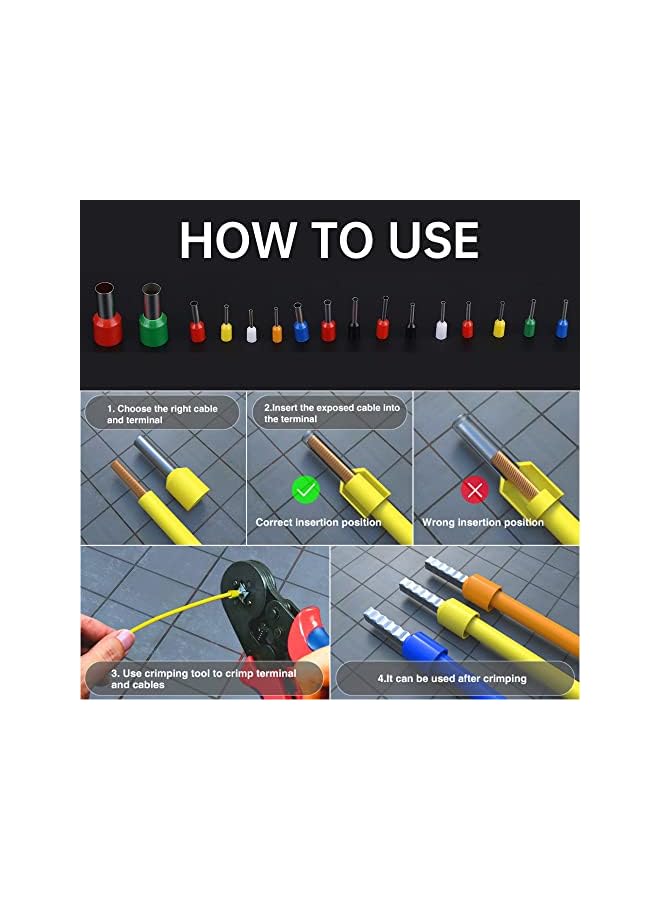 HOW TO USE

1. Choose the right cable and terminal

2.Insert the exposed cable into the terminal

Correct insertion position

Wrong insertion position

3. Use crimping tool to crimp terminal and cables

4.It can be used after crimping