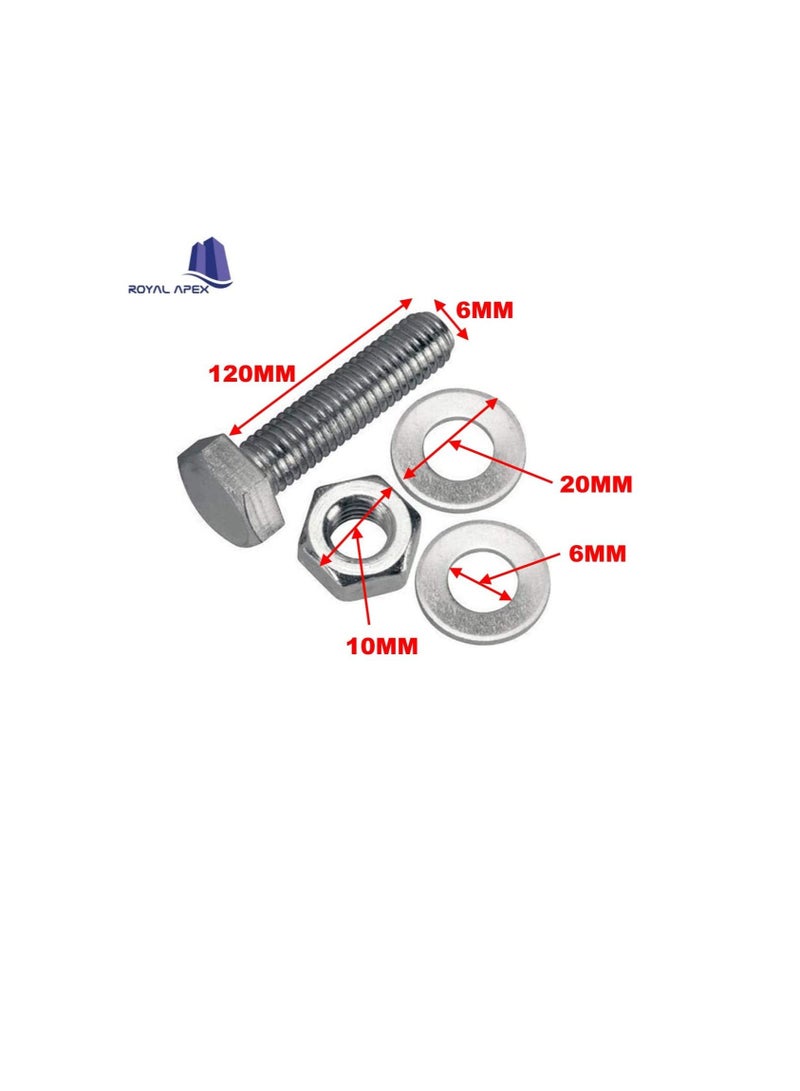 ROYAL APEX

6MM

120MM

20MM

6MM

10MM