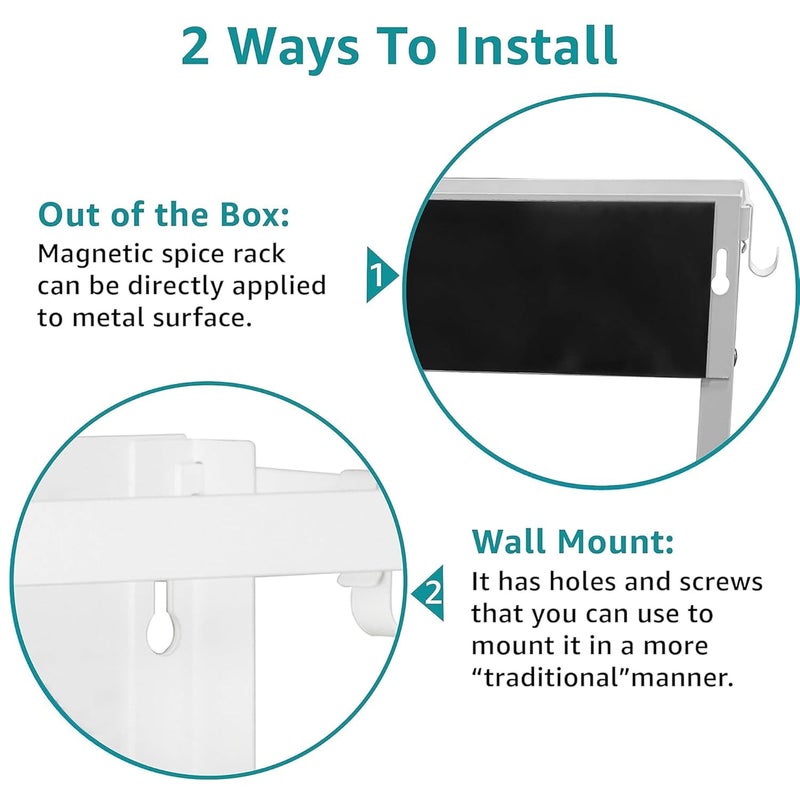 2 Ways To Install

Out of the Box:
Magnetic spice rack can be directly applied to metal surface.

1

Wall Mount:
It has holes and screws that you can use to mount it in a more “traditional”manner.

2