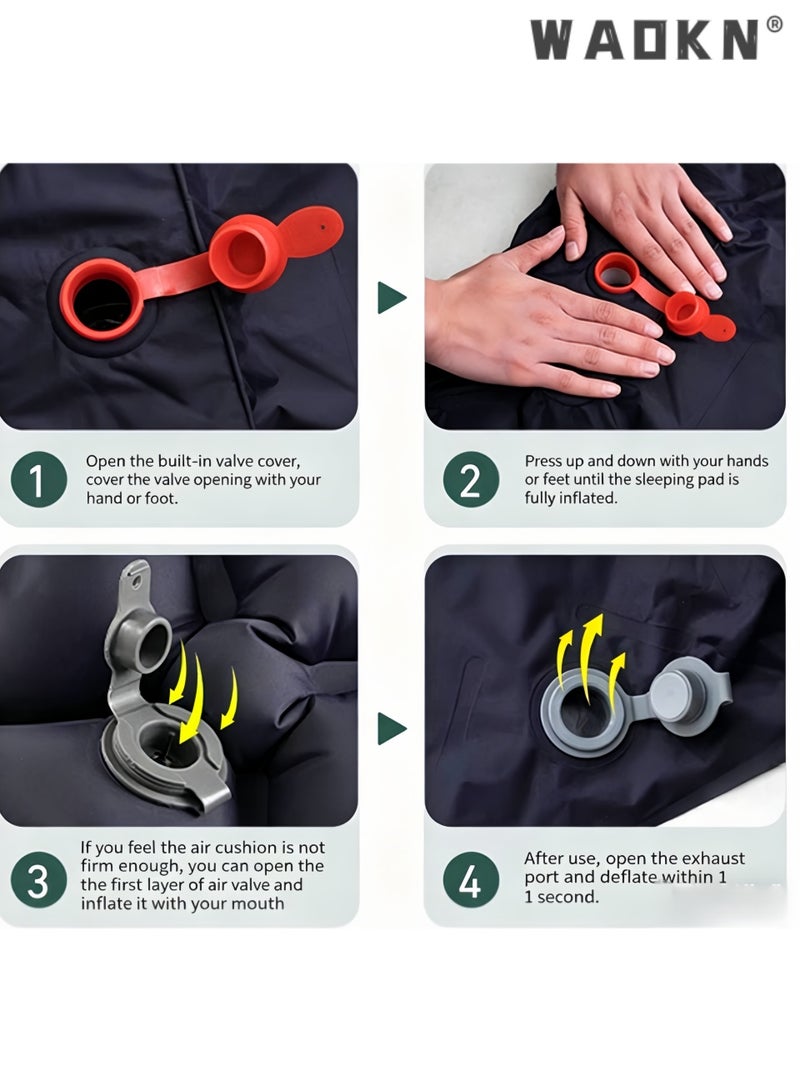 WAOKN®

1
Open the built-in valve cover, cover the valve opening with your hand or foot.

2
Press up and down with your hands or feet until the sleeping pad is fully inflated.

3
If you feel the air cushion is not firm enough, you can open the the first layer of air valve and inflate it with your mouth

4
After use, open the exhaust port and deflate within 1 1 second.