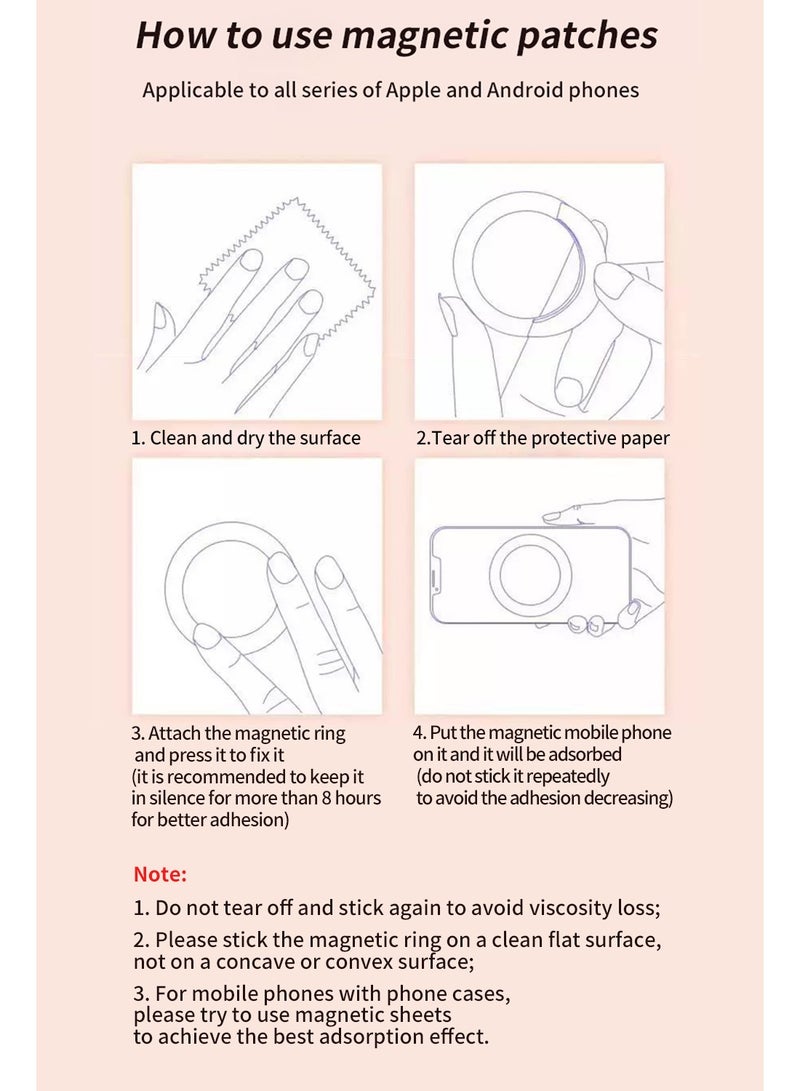 How to use magnetic patches

Applicable to all series of Apple and Android phones

1. Clean and dry the surface

2.Tear off the protective paper

3. Attach the magnetic ring and press it to fix it (it is recommended to keep it in silence for more than 8 hours for better adhesion)

4. Put the magnetic mobile phone on it and it will be adsorbed (do not stick it repeatedly to avoid the adhesion decreasing)

Note:

1. Do not tear off and stick again to avoid viscosity loss;

2. Please stick the magnetic ring on a clean flat surface, not on a concave or convex surface;

3. For mobile phones with phone cases, please try to use magnetic sheets to achieve the best adsorption effect.